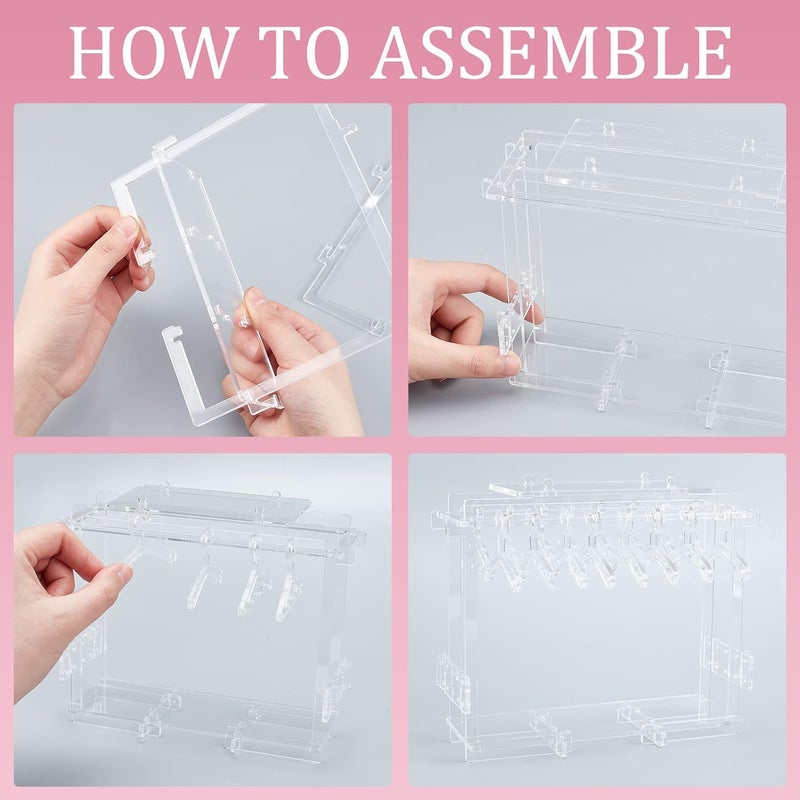 HOW TO ASSEMBLE