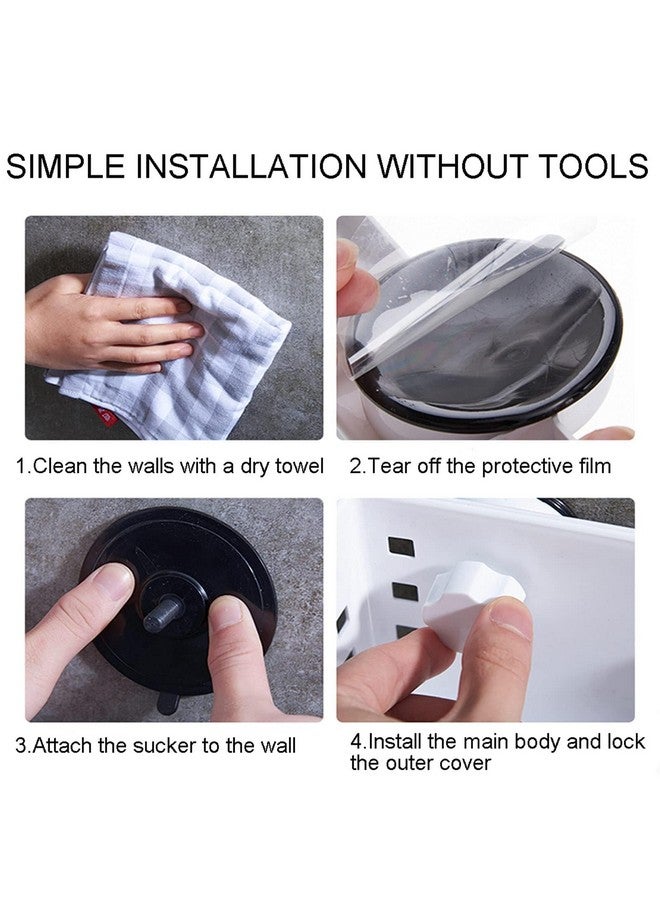 SIMPLE INSTALLATION WITHOUT TOOLS

1.Clean the walls with a dry towel

2.Tear off the protective film

3.Attach the sucker to the wall

4.Install the main body and lock the outer cover