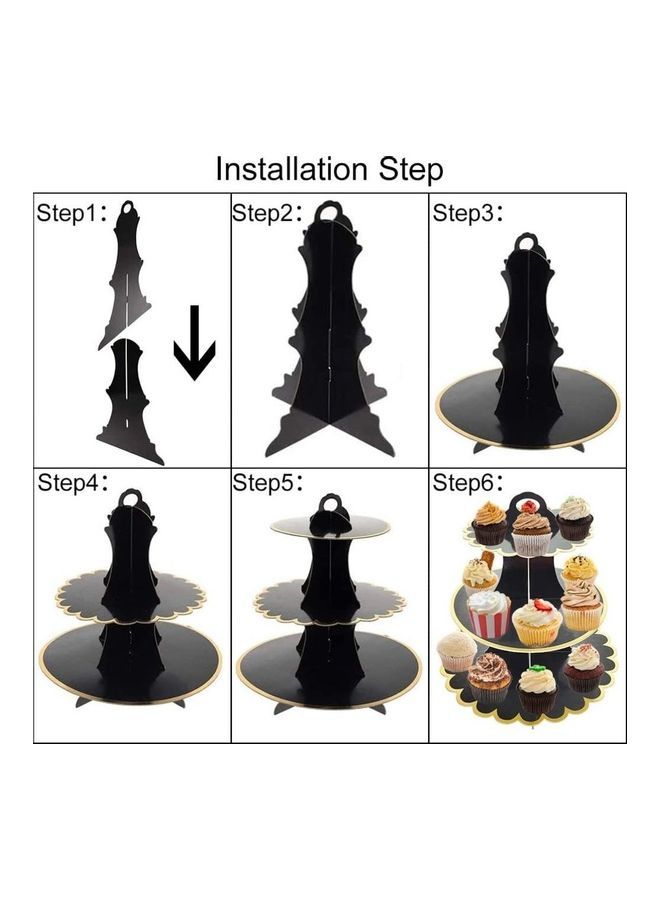 Installation Step

Step1:

Step2:

Step3:

Step4:

Step5:

Step6: