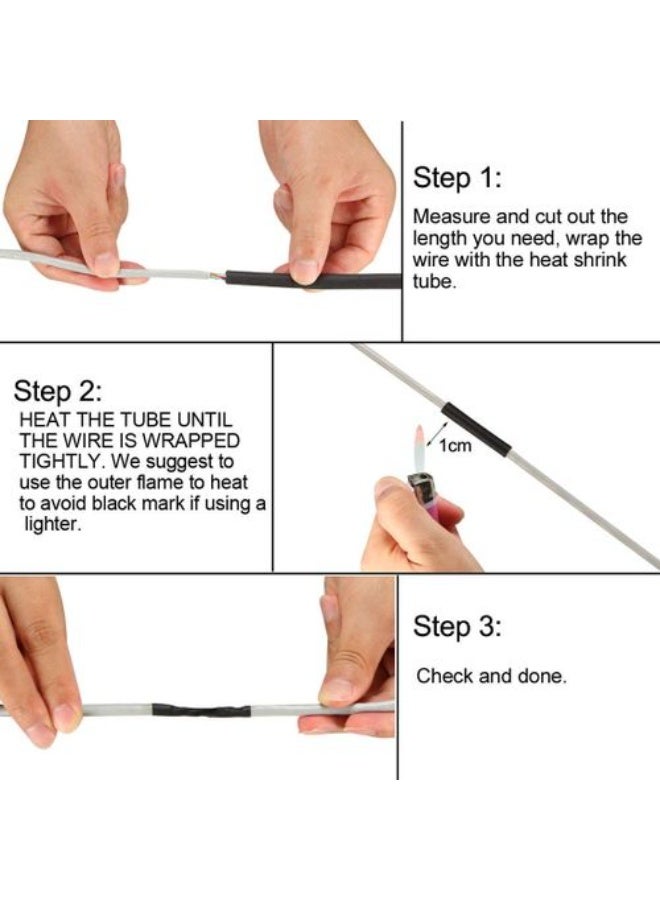 Step 1:

Measure and cut out the length you need, wrap the wire with the heat shrink tube.

Step 2:

HEAT THE TUBE UNTIL THE WIRE IS WRAPPED TIGHTLY. We suggest to use the outer flame to heat to avoid black mark if using a lighter.

1cm

Step 3:

Check and done.