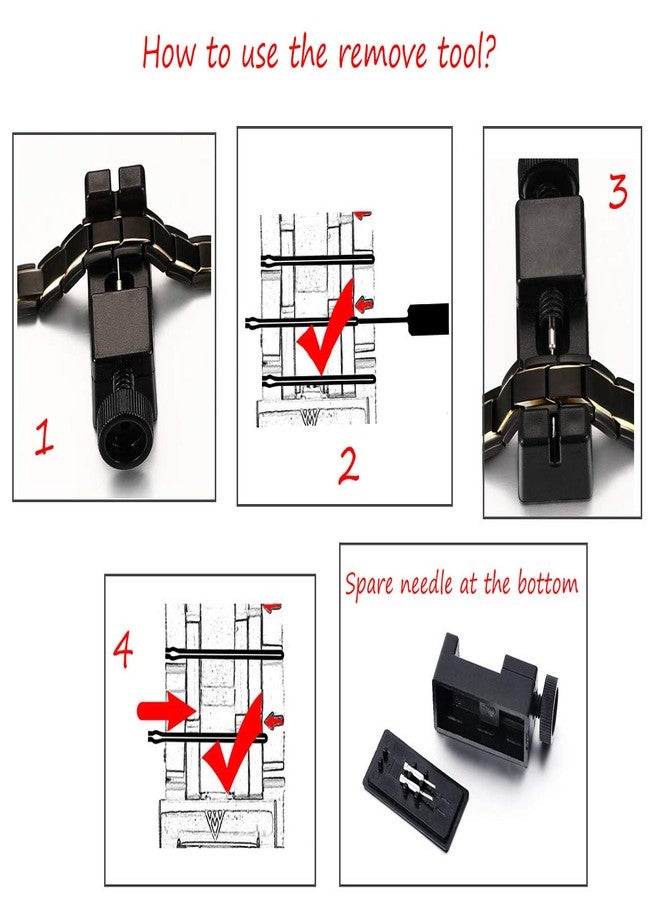 How to use the remove tool?

1

2

3

4

Spare needle at the bottom