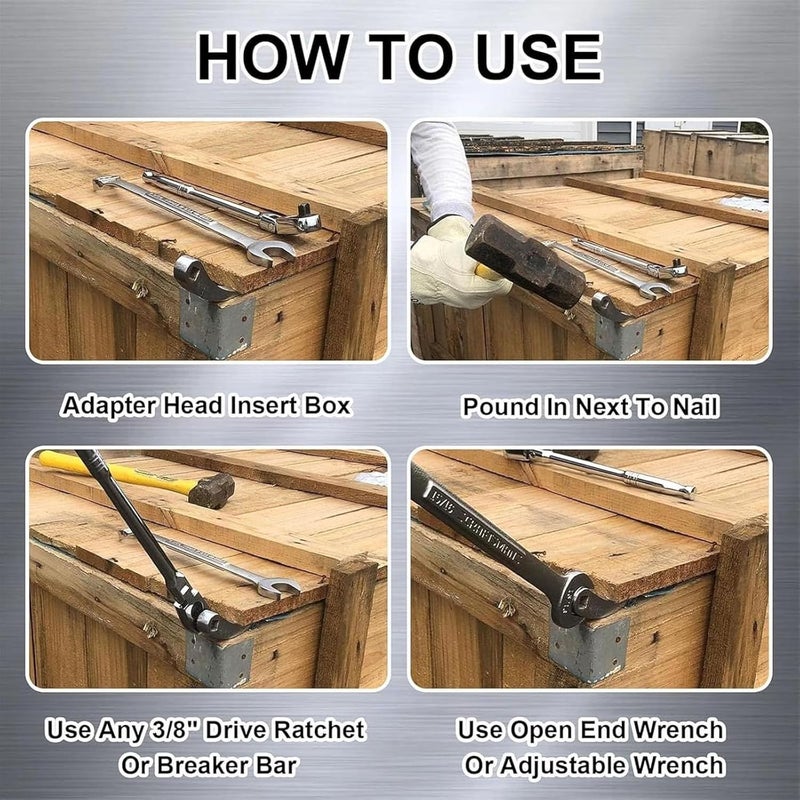 HOW TO USE

Adapter Head Insert Box

Pound In Next To Nail

Use Any 3/8" Drive Ratchet Or Breaker Bar

Use Open End Wrench Or Adjustable Wrench