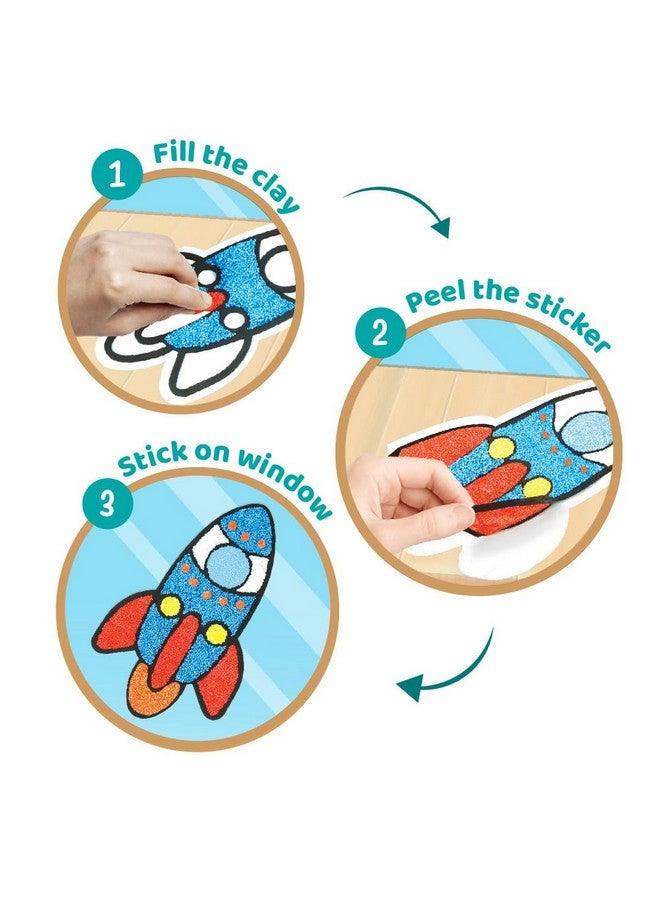 1 Fill the clay

2 Peel the sticker

3 Stick on window