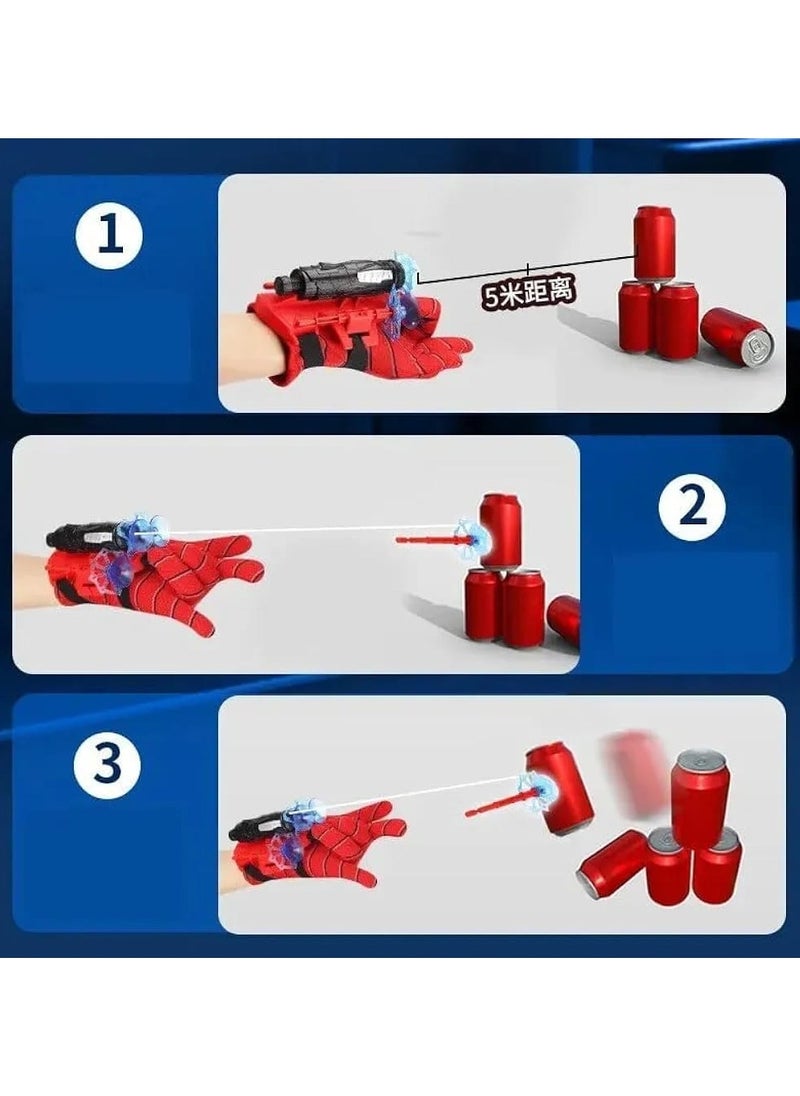 1

5米距离

2

3