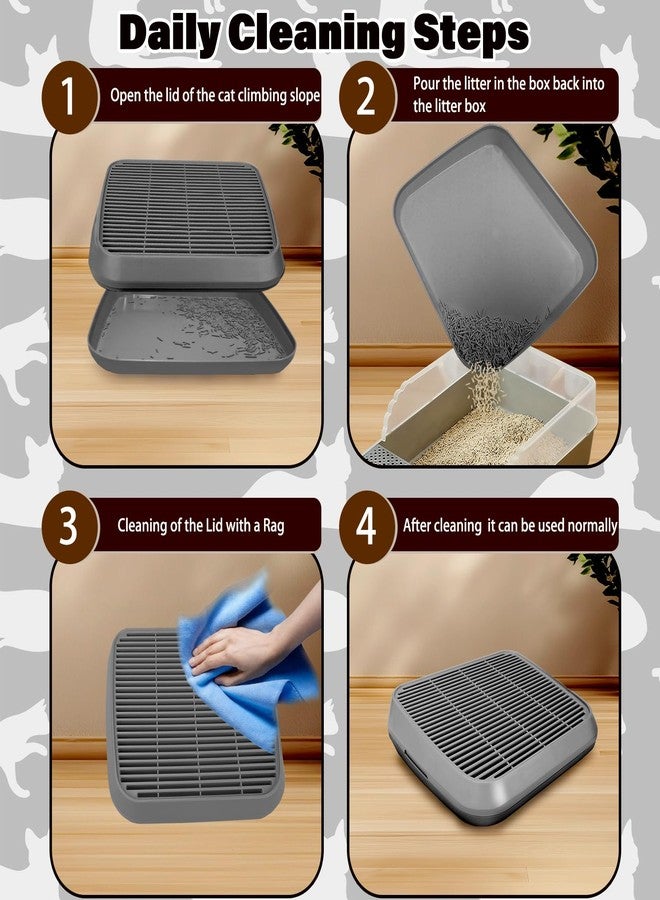 Daily Cleaning Steps

1 Open the lid of the cat climbing slope

2 Pour the litter in the box back into the litter box

3 Cleaning of the Lid with a Rag

4 After cleaning it can be used normally