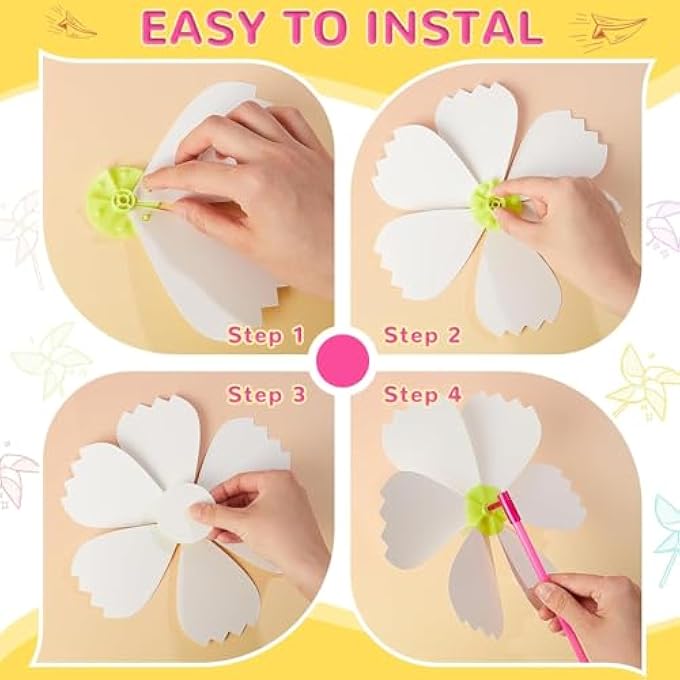 EASY TO INSTAL

Step 1

Step 2

Step 3

Step 4