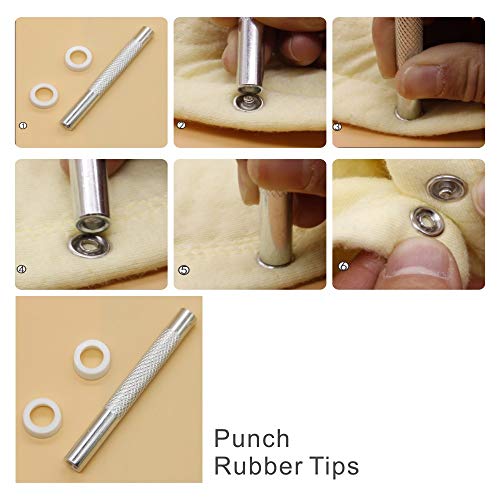 ①

②

③

④

⑤

⑥

Punch
Rubber Tips