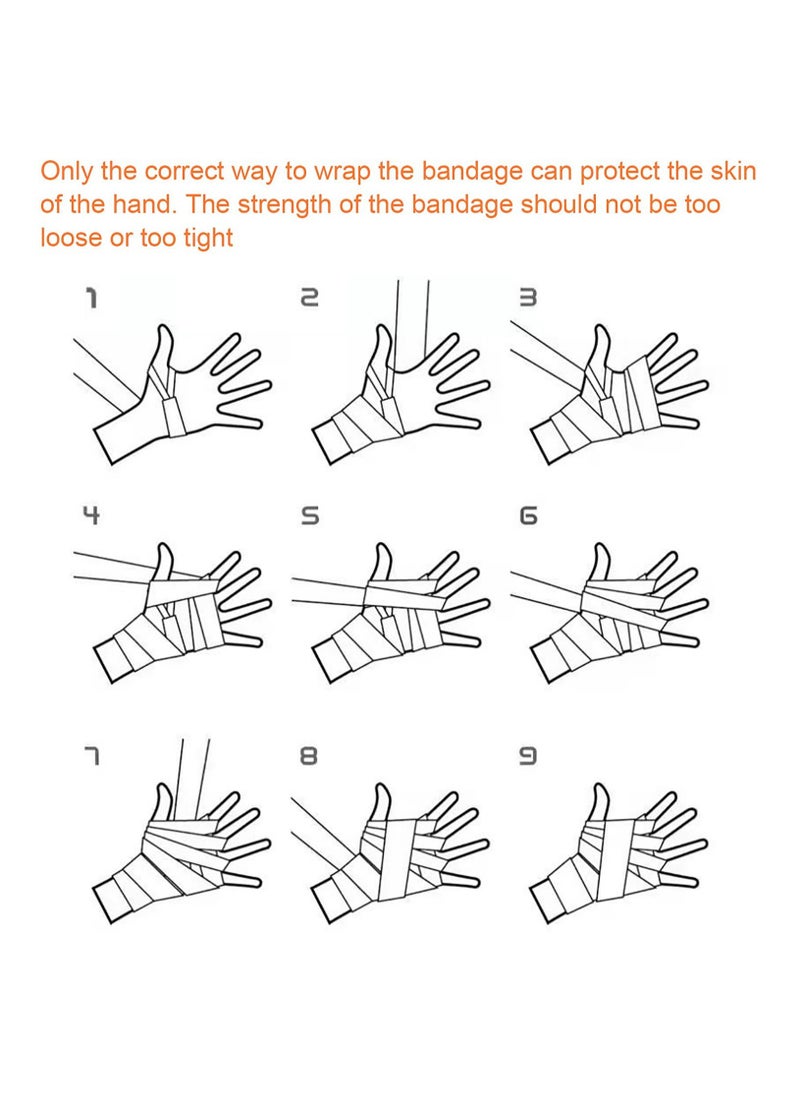 Only the correct way to wrap the bandage can protect the skin of the hand. The strength of the bandage should not be too loose or too tight

1

2

3

4

5

6

7

8

9