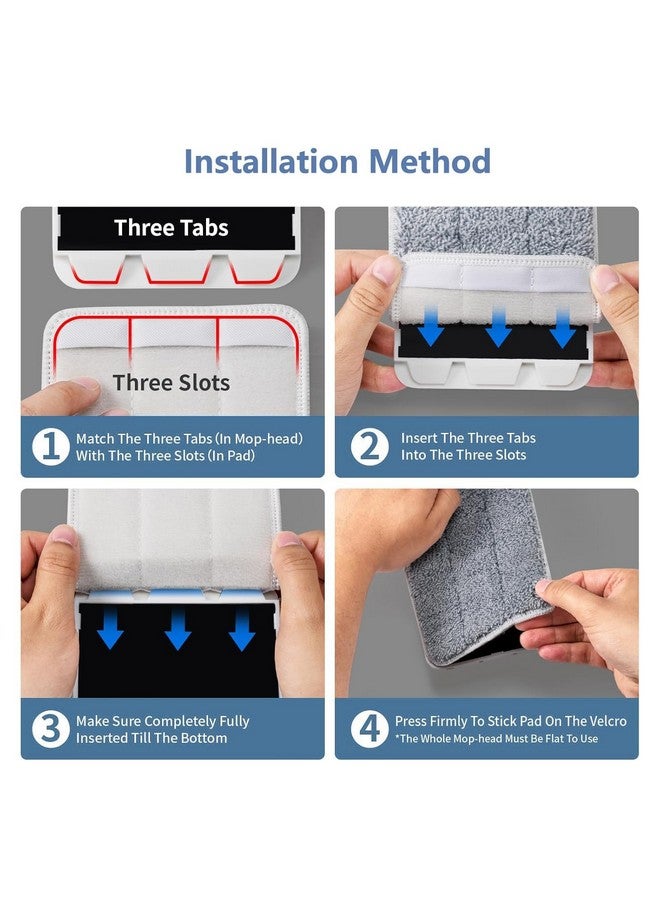 Installation Method

Three Tabs

Three Slots

1 Match The Three Tabs (In Mop-head) With The Three Slots (In Pad)

2 Insert The Three Tabs Into The Three Slots

3 Make Sure Completely Fully Inserted Till The Bottom

4 Press Firmly To Stick Pad On The Velcro
*The Whole Mop-head Must Be Flat To Use