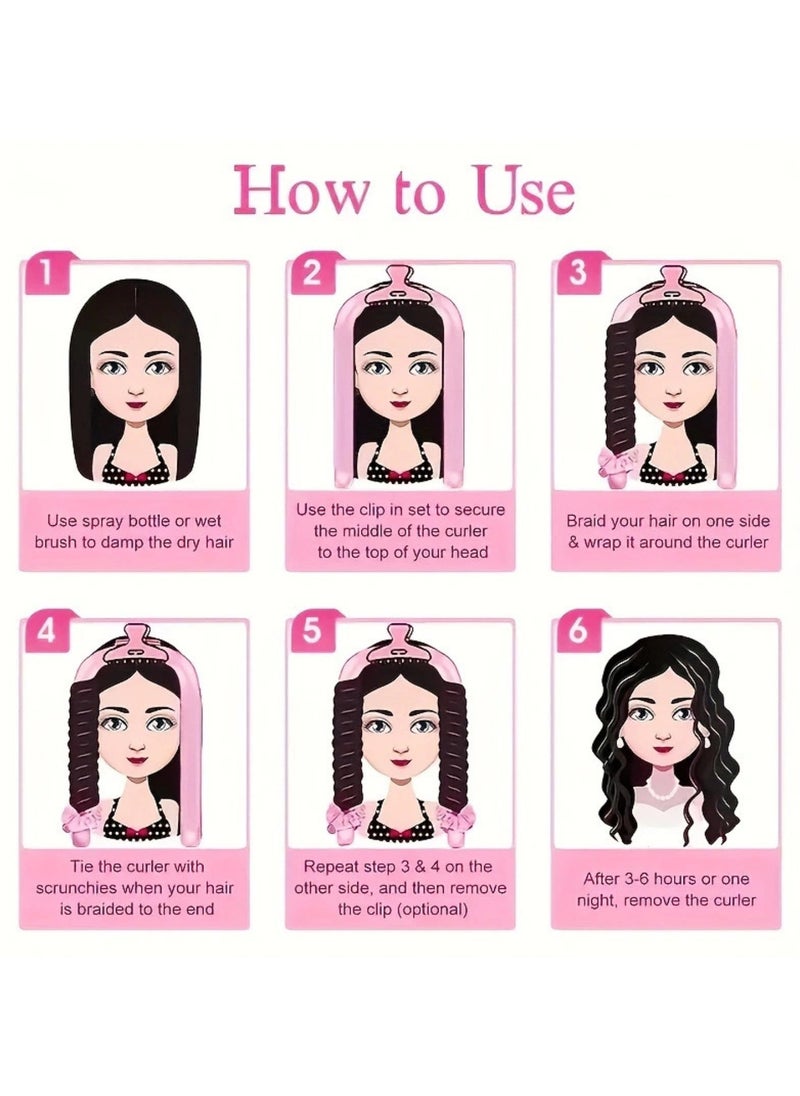 How to Use

1

Use spray bottle or wet brush to damp the dry hair

2

Use the clip in set to secure the middle of the curler to the top of your head

3

Braid your hair on one side & wrap it around the curler

4

Tie the curler with scrunchies when your hair is braided to the end

5

Repeat step 3 & 4 on the other side, and then remove the clip (optional)

6

After 3-6 hours or one night, remove the curler