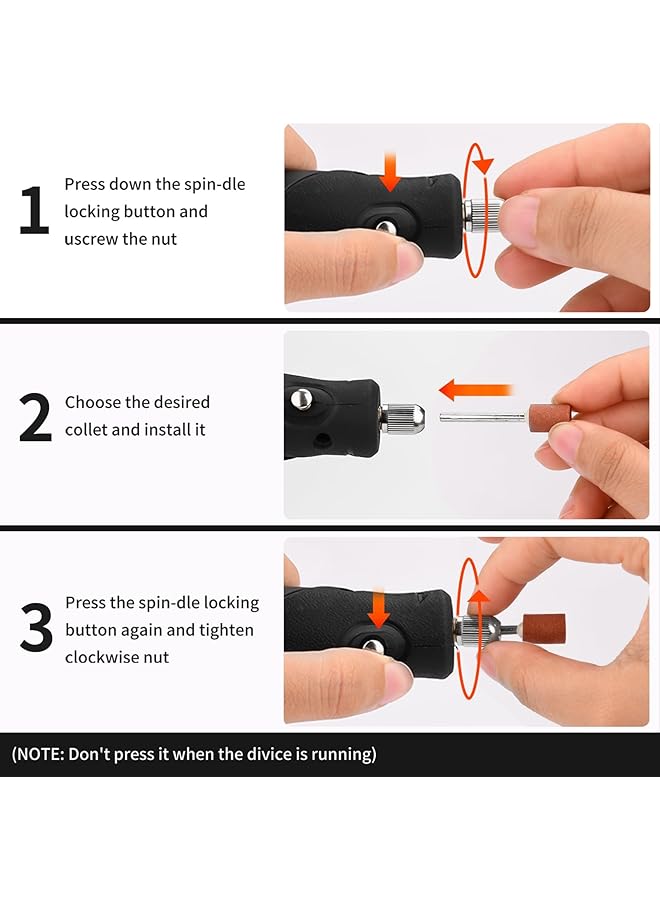 1 Press down the spin-dle locking button and uscrew the nut

2 Choose the desired collet and install it

3 Press the spin-dle locking button again and tighten clockwise nut

(NOTE: Don't press it when the divice is running)