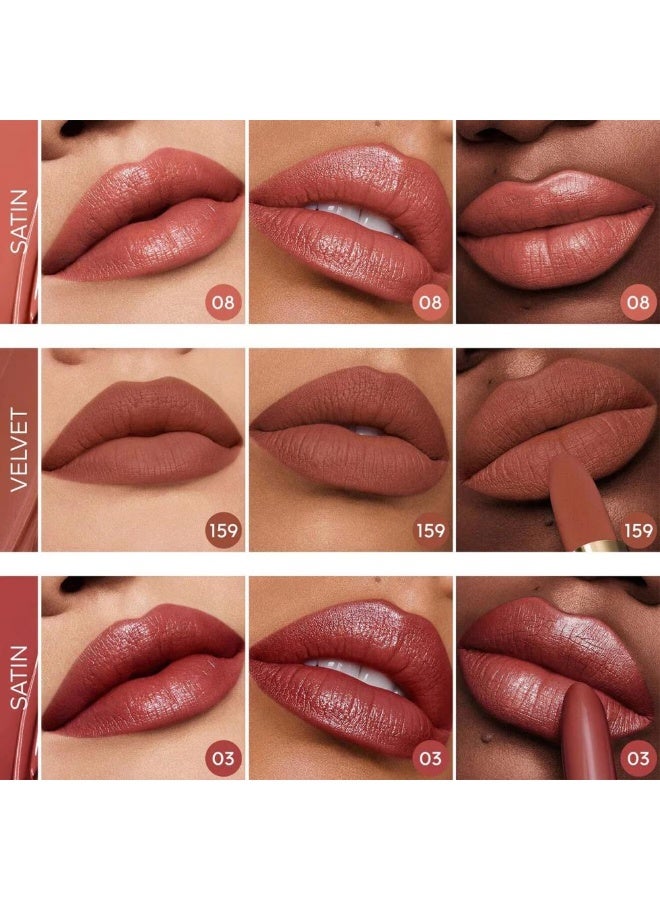 SATIN
08
08
08

VELVET
159
159
159

SATIN
03
03
03