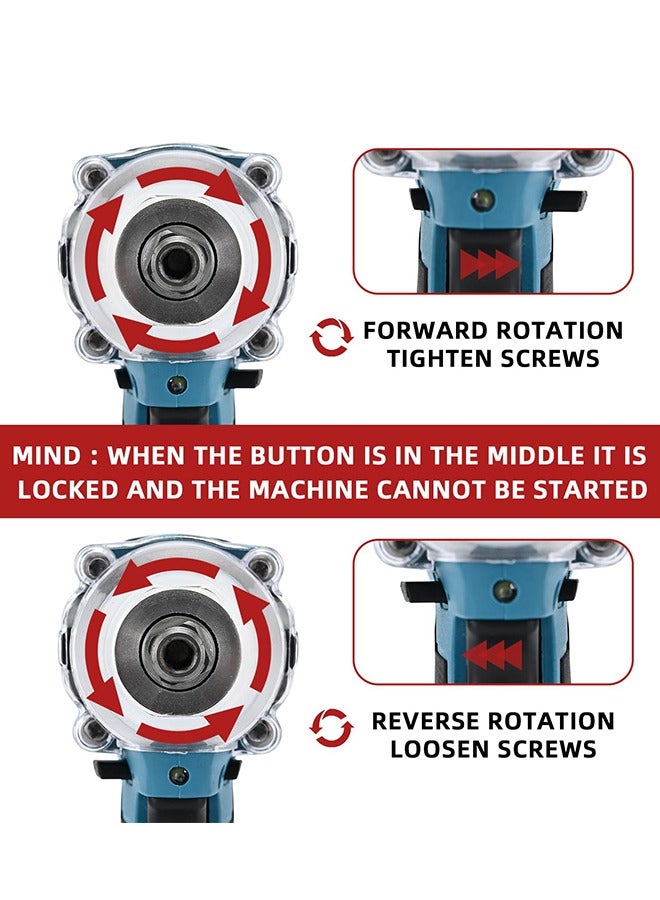 FORWARD ROTATION
TIGHTEN SCREWS

MIND : WHEN THE BUTTON IS IN THE MIDDLE IT IS LOCKED AND THE MACHINE CANNOT BE STARTED

REVERSE ROTATION
LOOSEN SCREWS