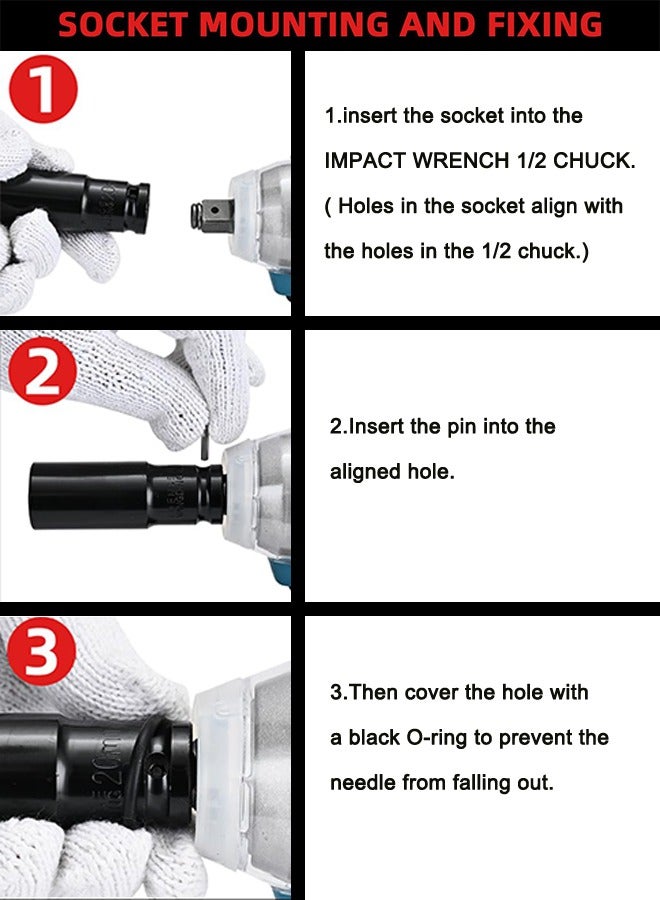 SOCKET MOUNTING AND FIXING

1

1.insert the socket into the IMPACT WRENCH 1/2 CHUCK. ( Holes in the socket align with the holes in the 1/2 chuck.)

2

2.Insert the pin into the aligned hole.

3

20m

3.Then cover the hole with a black O-ring to prevent the needle from falling out.