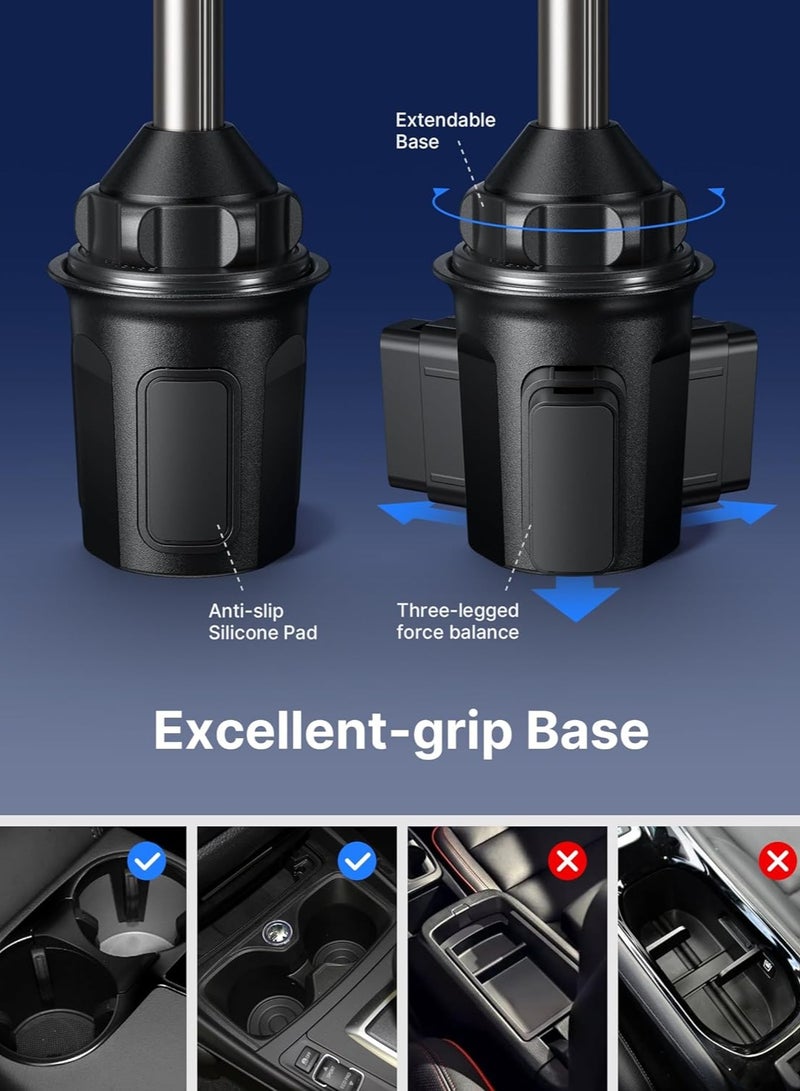 Extendable Base

Anti-slip Silicone Pad

Three-legged force balance

Excellent-grip Base