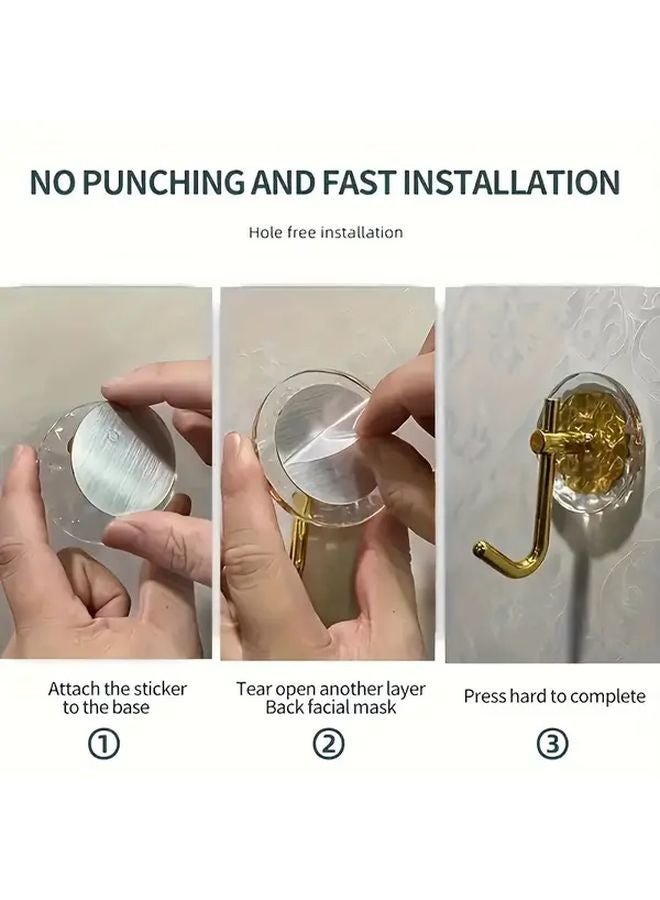 NO PUNCHING AND FAST INSTALLATION

Hole free installation

Attach the sticker to the base
①

Tear open another layer Back facial mask
②

Press hard to complete
③