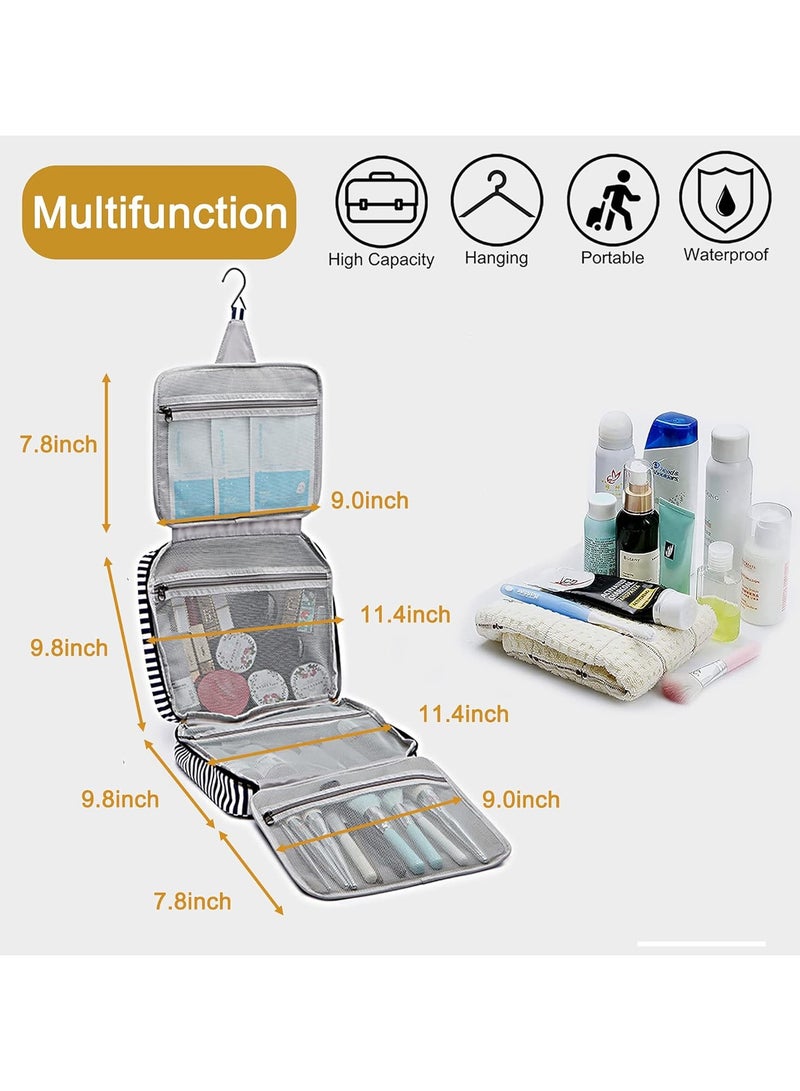 Multifunction

High Capacity

Hanging

Portable

Waterproof

7.8inch

9.0inch

9.8inch

11.4inch

11.4inch

9.8inch

9.0inch

7.8inch