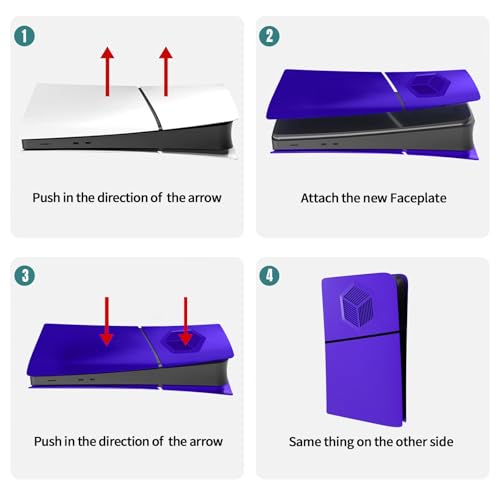 1

Push in the direction of the arrow

2

Attach the new Faceplate

3

Push in the direction of the arrow

4

Same thing on the other side