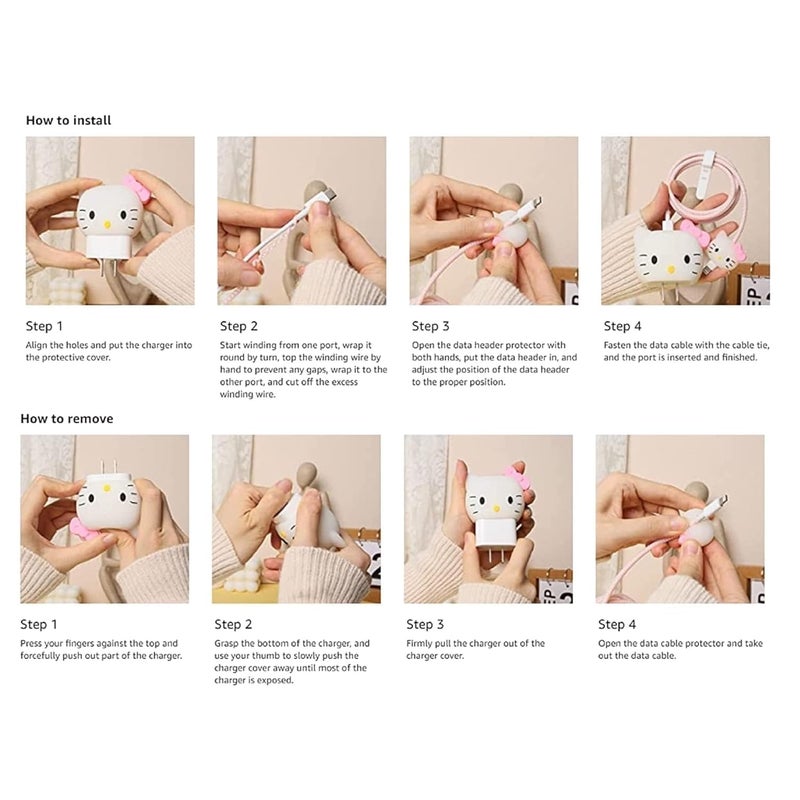 How to install

Step 1
Align the holes and put the charger into the protective cover.

Step 2
Start winding from one port, wrap it round by turn, top the winding wire by hand to prevent any gaps, wrap it to the other port, and cut off the excess winding wire.

Step 3
Open the data header protector with both hands, put the data header in, and adjust the position of the data header to the proper position.

Step 4
Fasten the data cable with the cable tie, and the port is inserted and finished.

How to remove

Step 1
Press your fingers against the top and forcefully push out part of the charger.

Step 2
Grasp the bottom of the charger, and use your thumb to slowly push the charger cover away until most of the charger is exposed.

Step 3
Firmly pull the charger out of the charger cover.

Step 4
Open the data cable protector and take out the data cable.