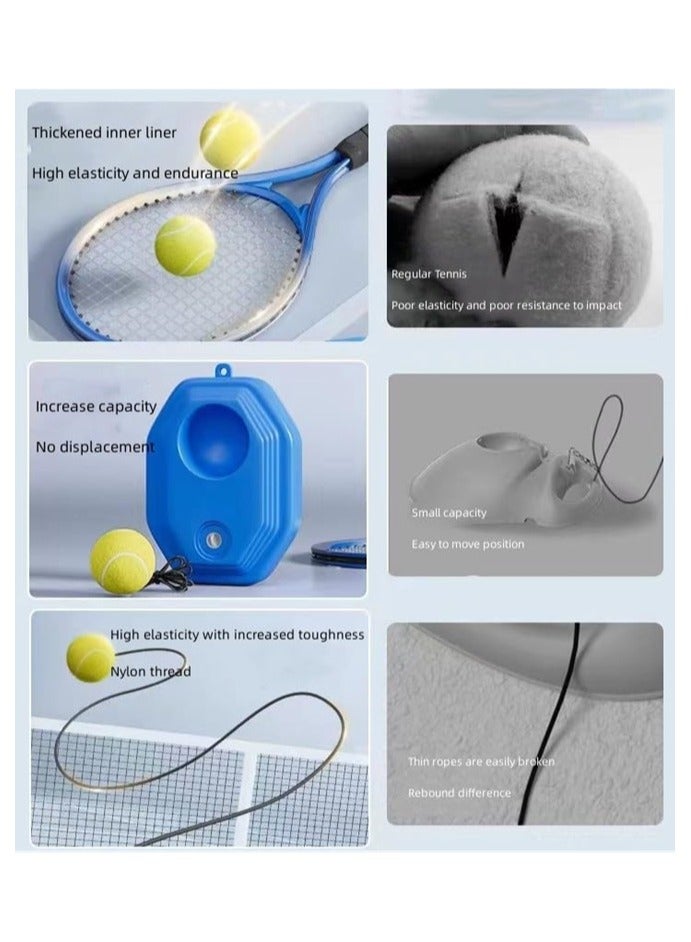 Thickened inner liner

High elasticity and endurance

Regular Tennis

Poor elasticity and poor resistance to impact

Increase capacity

No displacement

Small capacity

Easy to move position

High elasticity with increased toughness

Nylon thread

Thin ropes are easily broken

Rebound difference