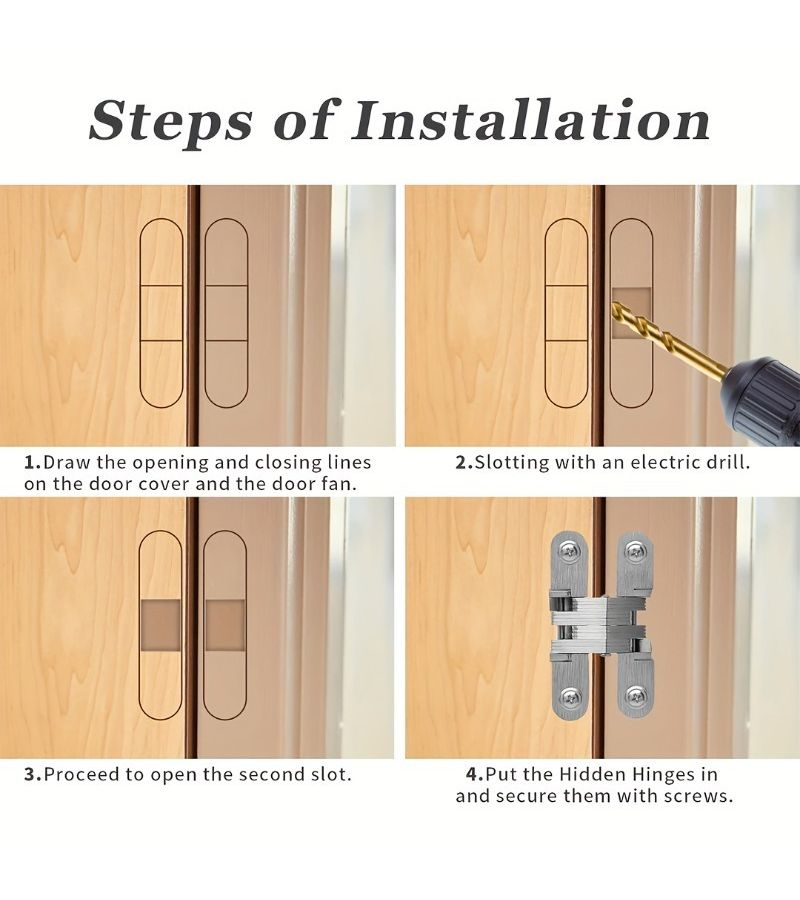 Steps of Installation

1.Draw the opening and closing lines on the door cover and the door fan.

2.Slotting with an electric drill.

3.Proceed to open the second slot.

4.Put the Hidden Hinges in and secure them with screws.