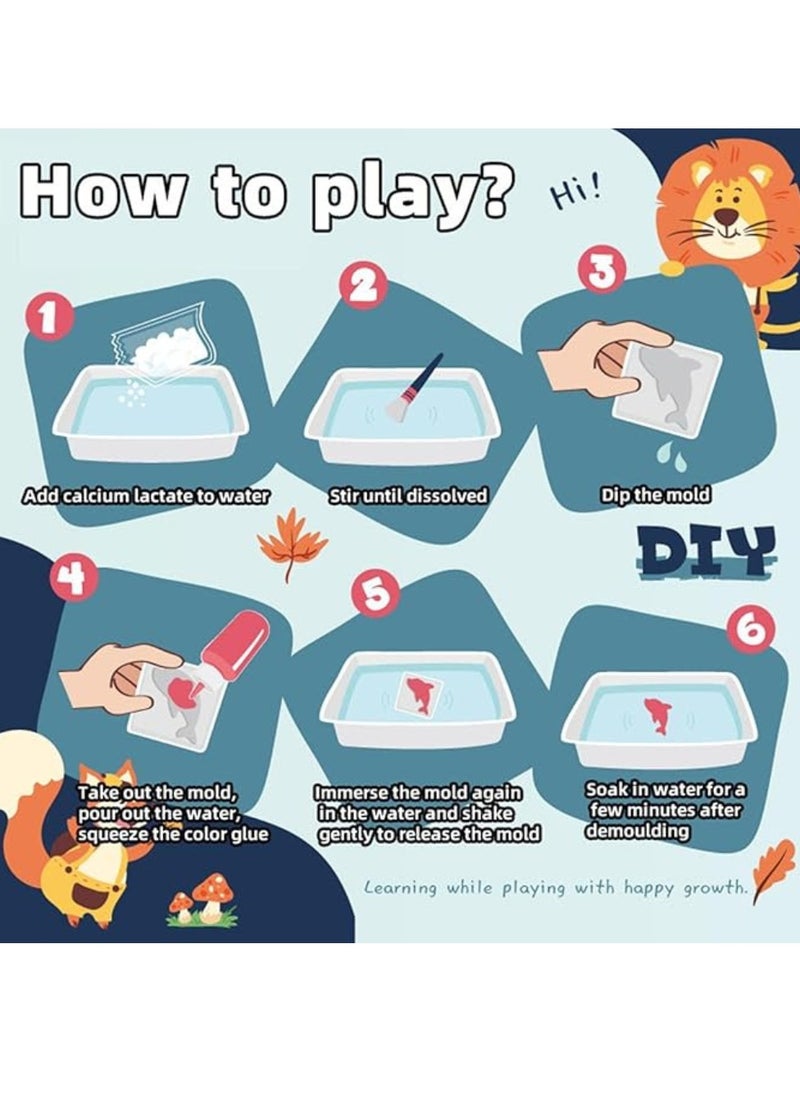 How to play?

Hi!

1
Add calcium lactate to water

2
Stir until dissolved

3
Dip the mold

DIY

4
Take out the mold, pour out the water, squeeze the color glue

5
Immerse the mold again in the water and shake gently to release the mold

6
Soak in water for a few minutes after demoulding

Learning while playing with happy growth.