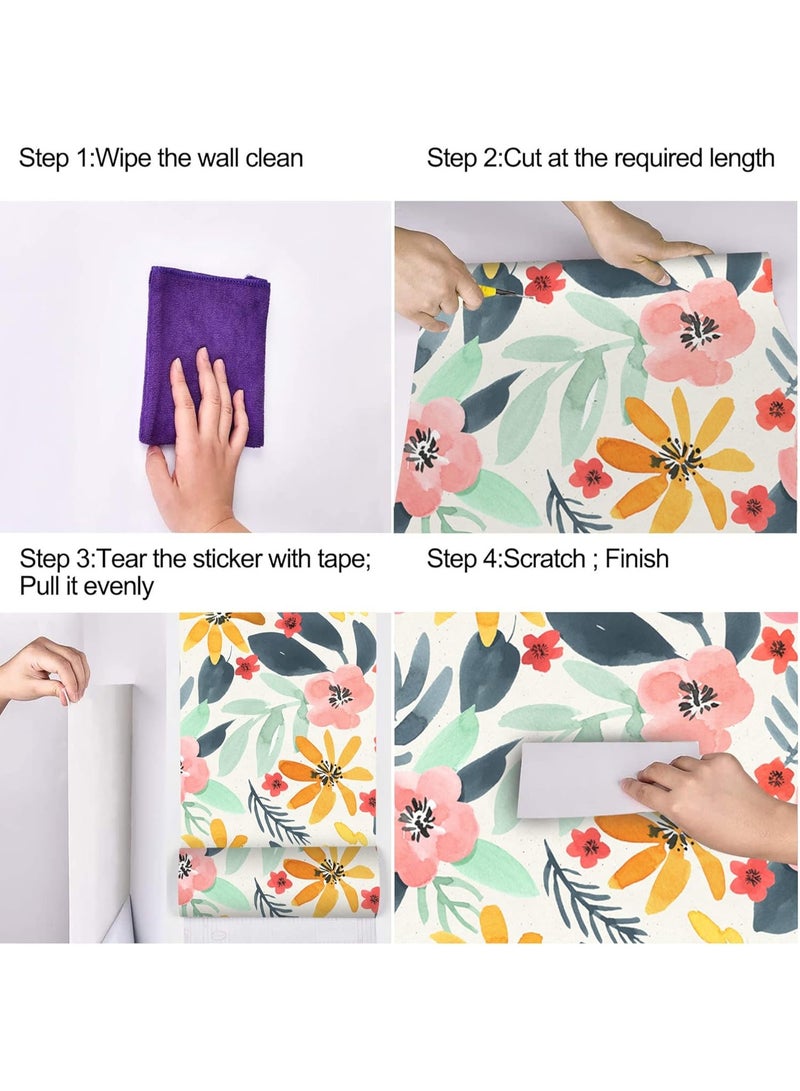 Step 1:Wipe the wall clean

Step 2:Cut at the required length

Step 3:Tear the sticker with tape; Pull it evenly

Step 4:Scratch ; Finish