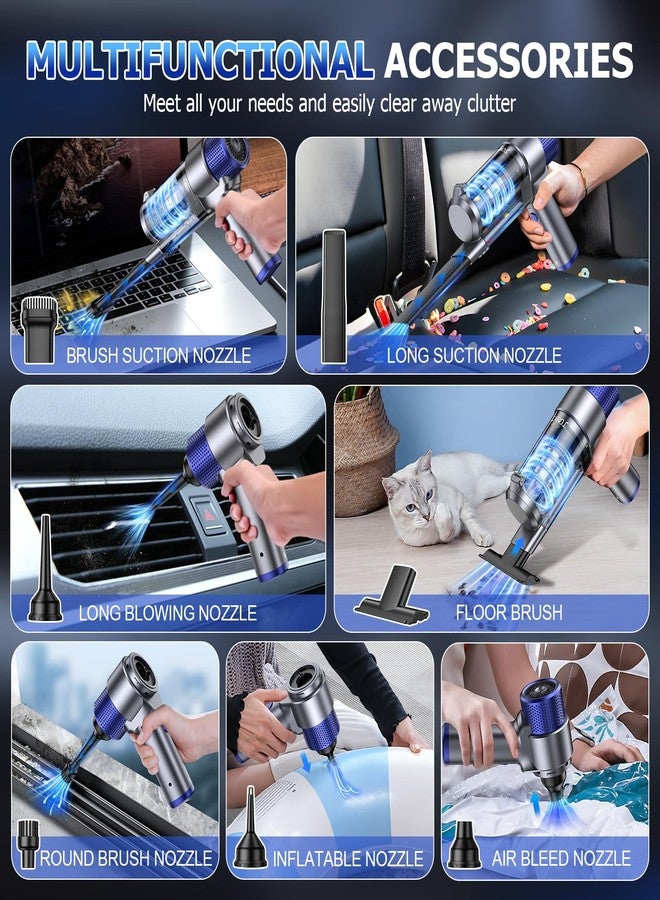 MULTIFUNCTIONAL ACCESSORIES
Meet all your needs and easily clear away clutter

BRUSH SUCTION NOZZLE

LONG SUCTION NOZZLE

LONG BLOWING NOZZLE

FLOOR BRUSH

ROUND BRUSH NOZZLE

INFLATABLE NOZZLE

AIR BLEED NOZZLE