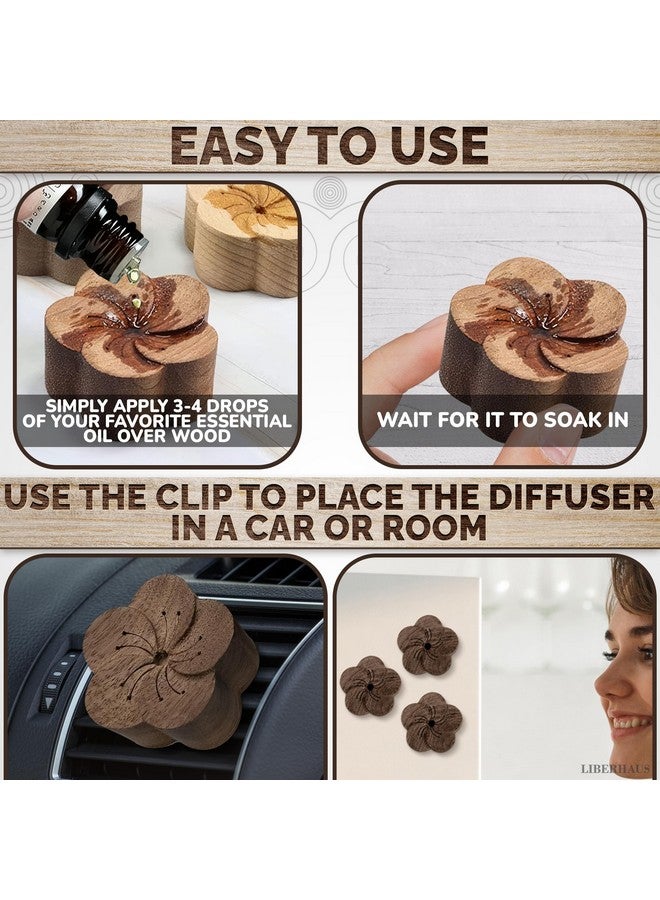 EASY TO USE

SIMPLY APPLY 3-4 DROPS OF YOUR FAVORITE ESSENTIAL OIL OVER WOOD

WAIT FOR IT TO SOAK IN

USE THE CLIP TO PLACE THE DIFFUSER IN A CAR OR ROOM

LIBERHAUS