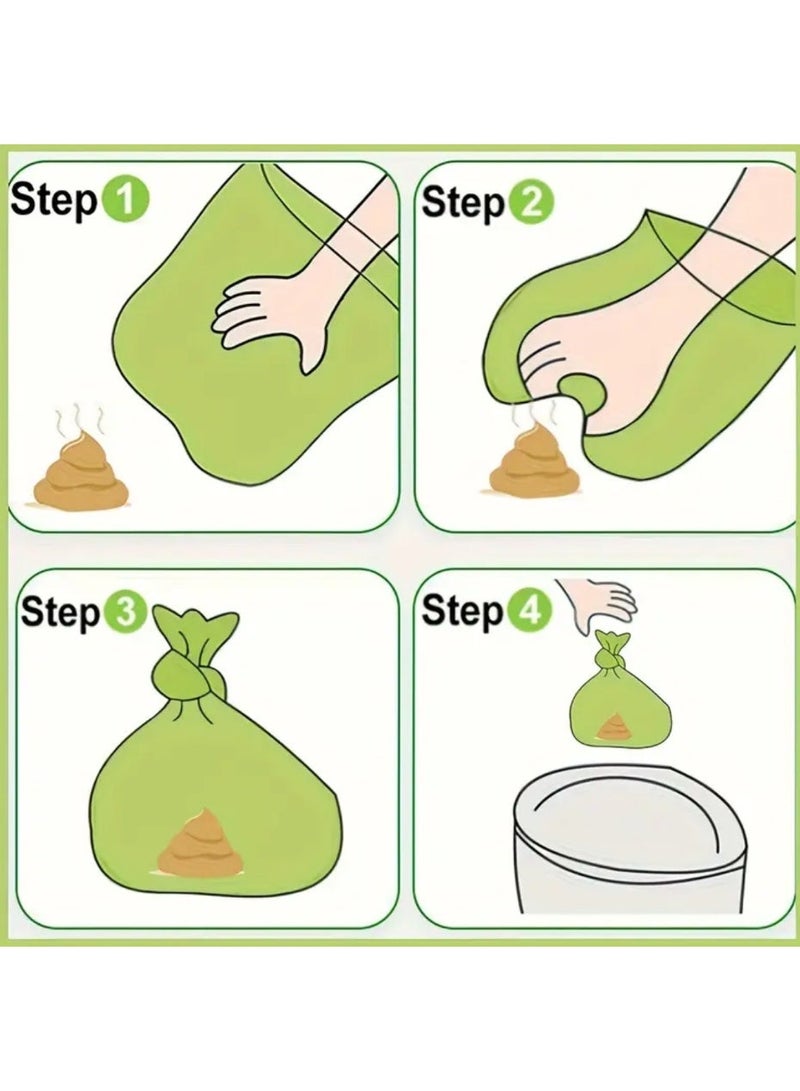 Step 1

Step 2

Step 3

Step 4