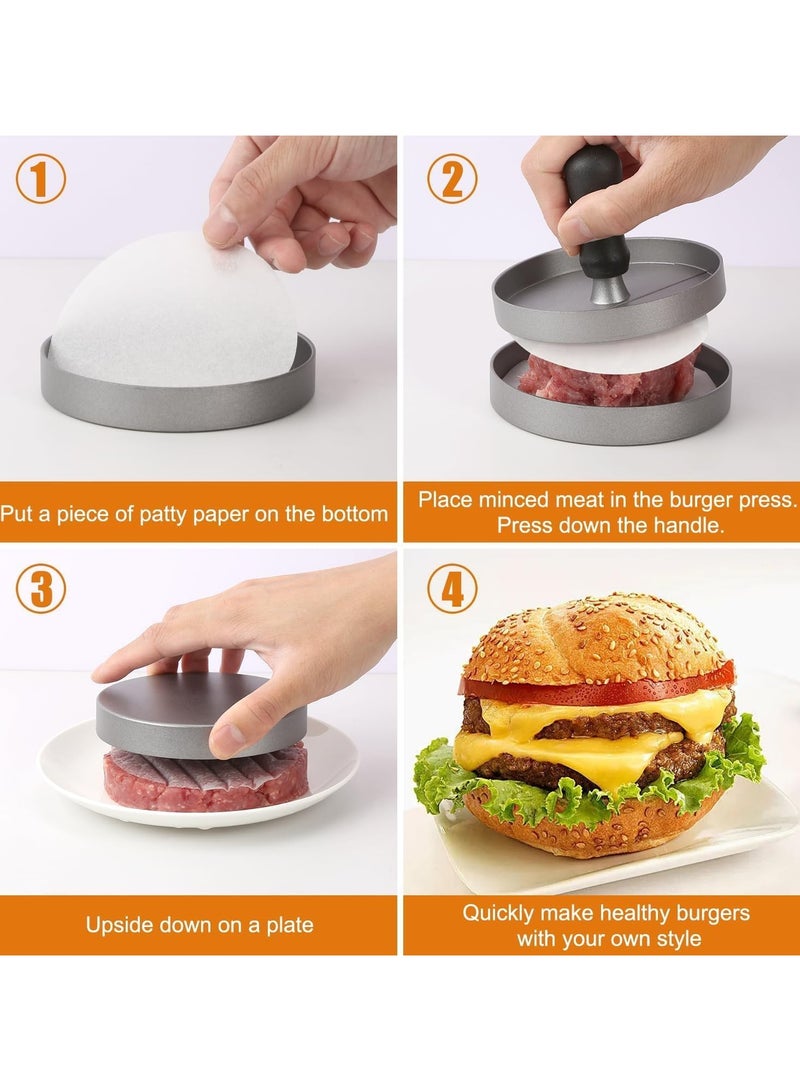 1

Put a piece of patty paper on the bottom

2

Place minced meat in the burger press. Press down the handle.

3

Upside down on a plate

4

Quickly make healthy burgers with your own style