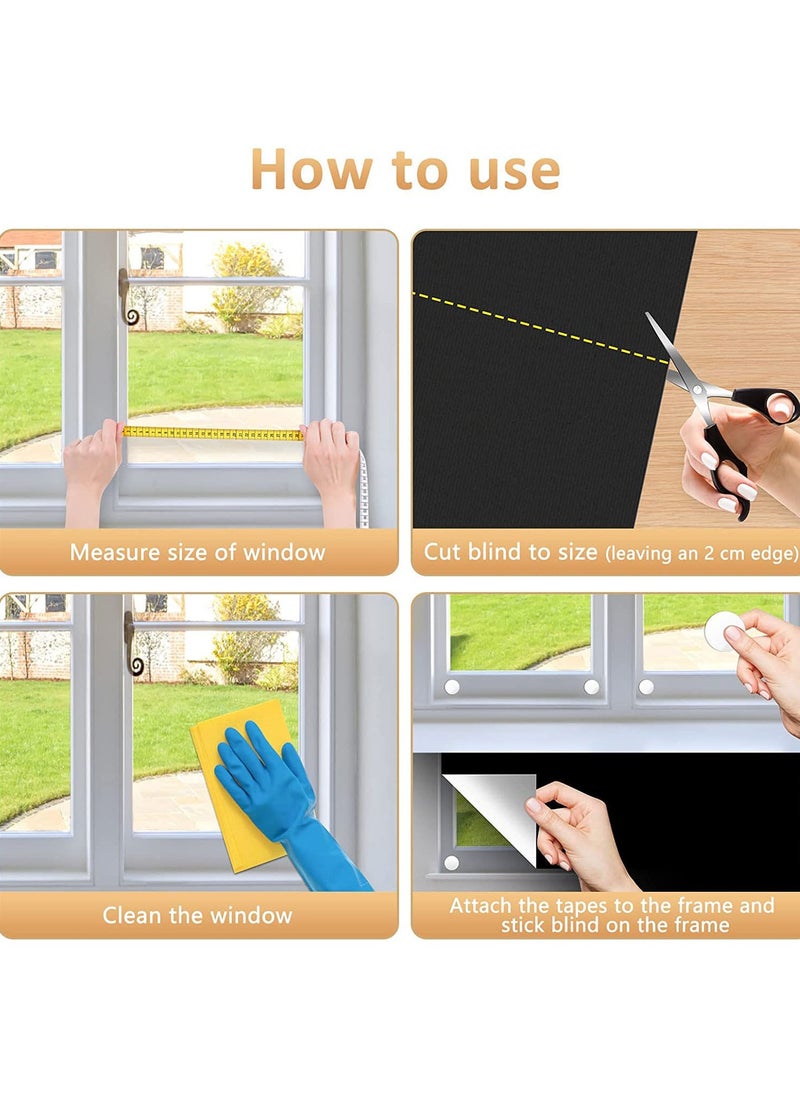 How to use

Measure size of window

Cut blind to size (leaving an 2 cm edge)

Clean the window

Attach the tapes to the frame and stick blind on the frame