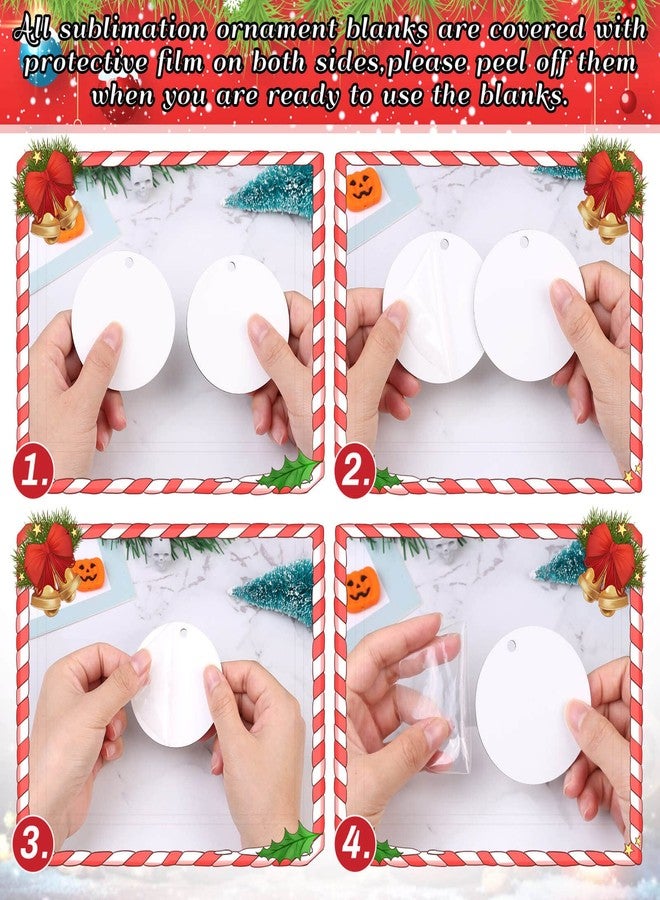 All sublimation ornament blanks are covered with protective film on both sides,please peel off them when you are ready to use the blanks.

1.

2.

3.

4.