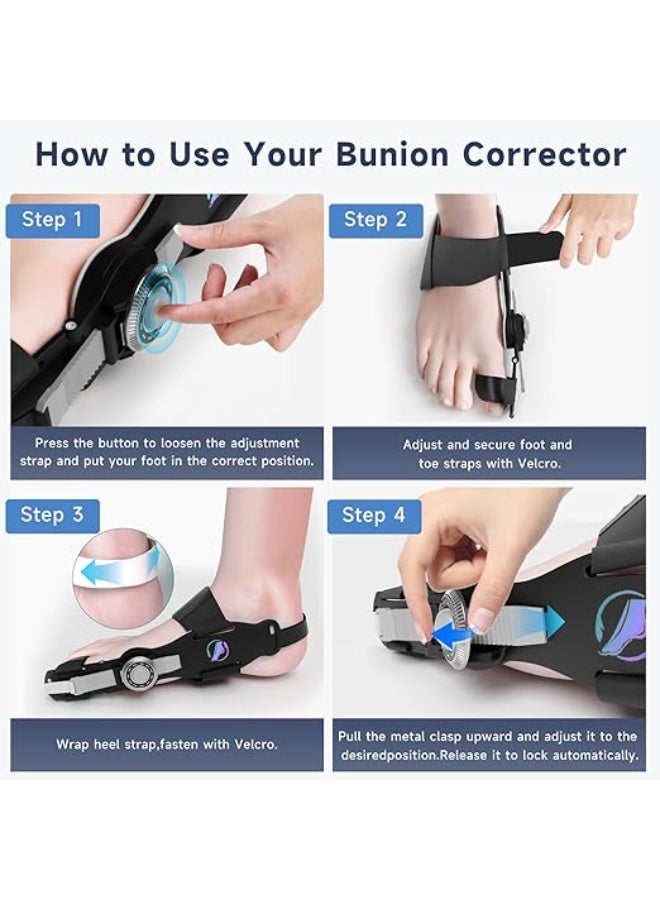 How to Use Your Bunion Corrector

Step 1

Press the button to loosen the adjustment strap and put your foot in the correct position.

Step 2

Adjust and secure foot and toe straps with Velcro.

Step 3

Wrap heel strap,fasten with Velcro.

Step 4

Pull the metal clasp upward and adjust it to the desiredposition.Release it to lock automatically.