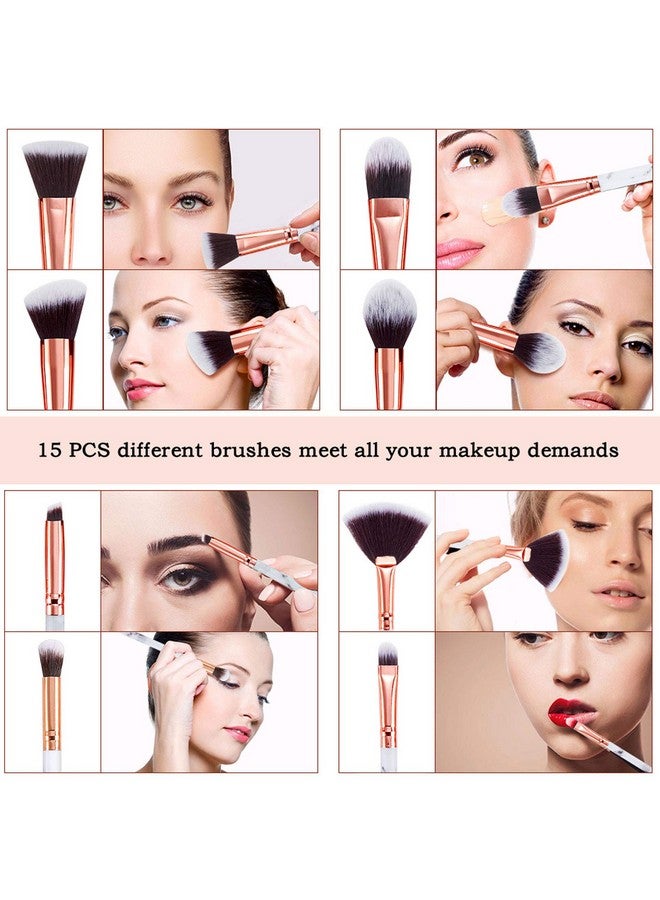 15 PCS different brushes meet all your makeup demands