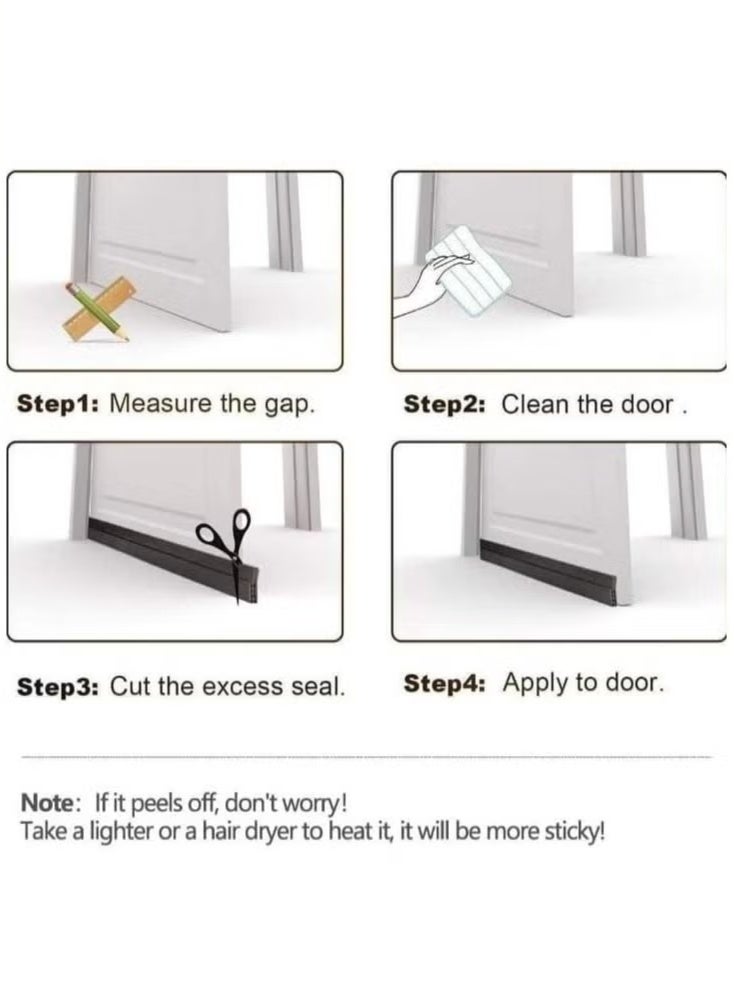 Step1: Measure the gap.

Step2: Clean the door .

Step3: Cut the excess seal.

Step4: Apply to door.

Note: If it peels off, don't worry!
Take a lighter or a hair dryer to heat it, it will be more sticky!