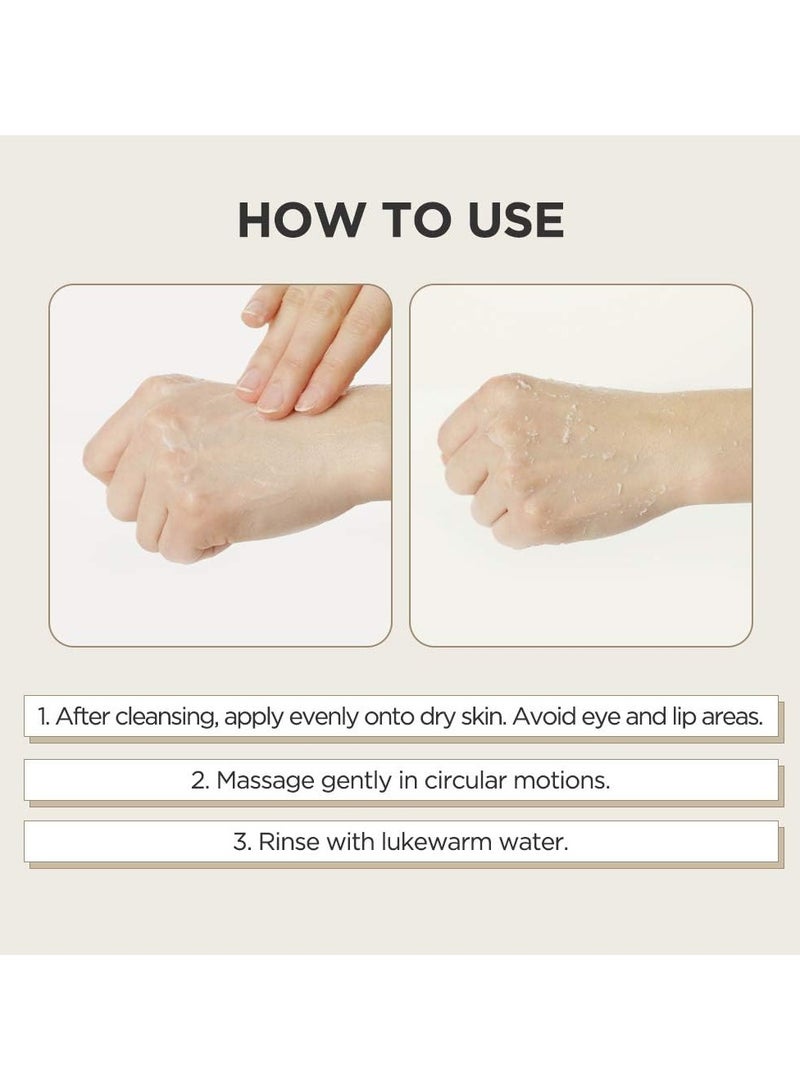 HOW TO USE

1. After cleansing, apply evenly onto dry skin. Avoid eye and lip areas.

2. Massage gently in circular motions.

3. Rinse with lukewarm water.