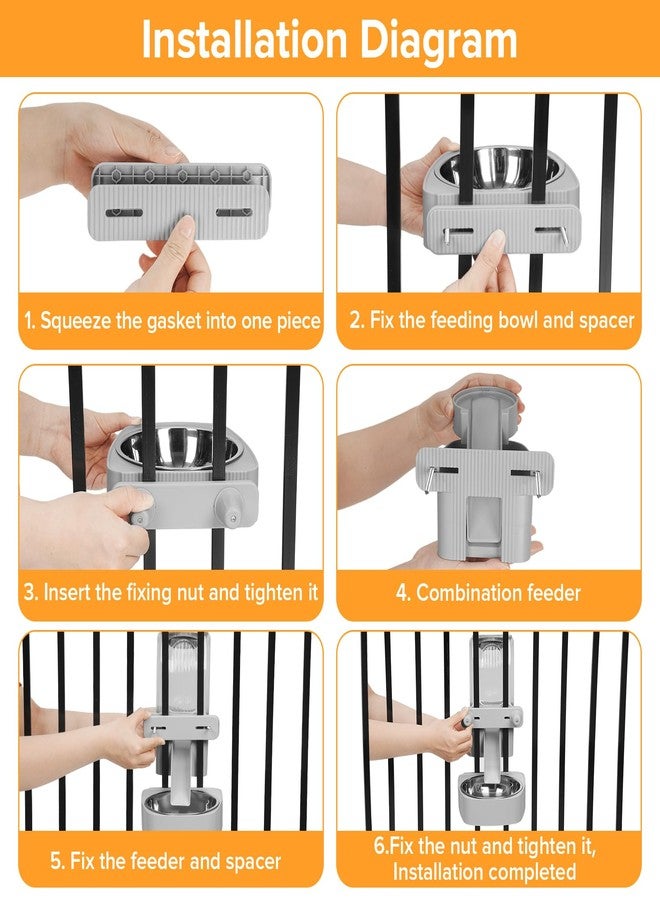 Installation Diagram

1. Squeeze the gasket into one piece

2. Fix the feeding bowl and spacer

3. Insert the fixing nut and tighten it

4. Combination feeder

5. Fix the feeder and spacer

6.Fix the nut and tighten it, Installation completed