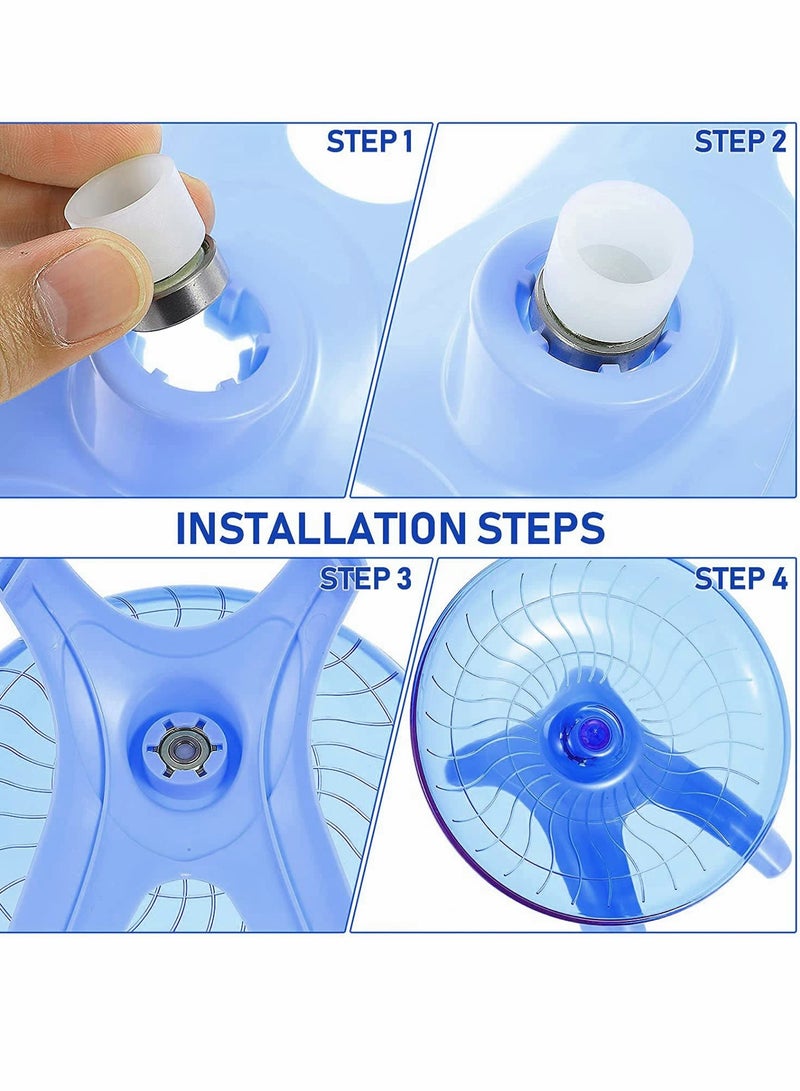 STEP 1

STEP 2

INSTALLATION STEPS

STEP 3

STEP 4