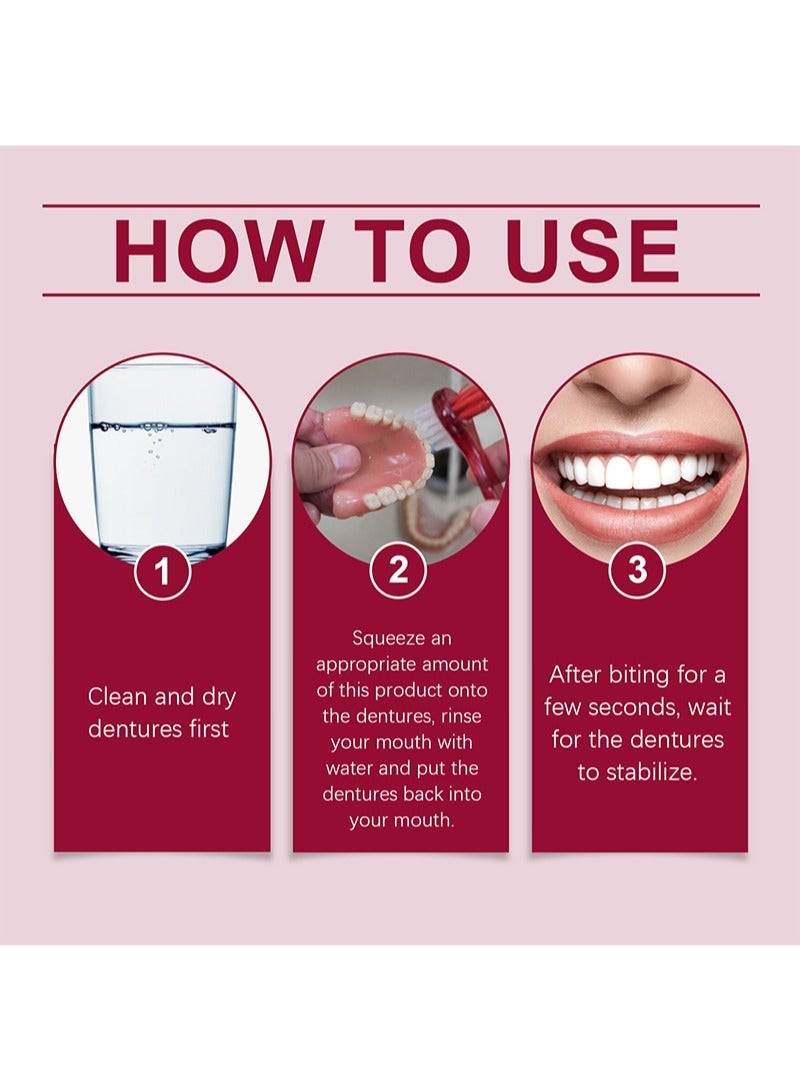 HOW TO USE

1

Clean and dry dentures first

2

Squeeze an appropriate amount of this product onto the dentures, rinse your mouth with water and put the dentures back into your mouth.

3

After biting for a few seconds, wait for the dentures to stabilize.