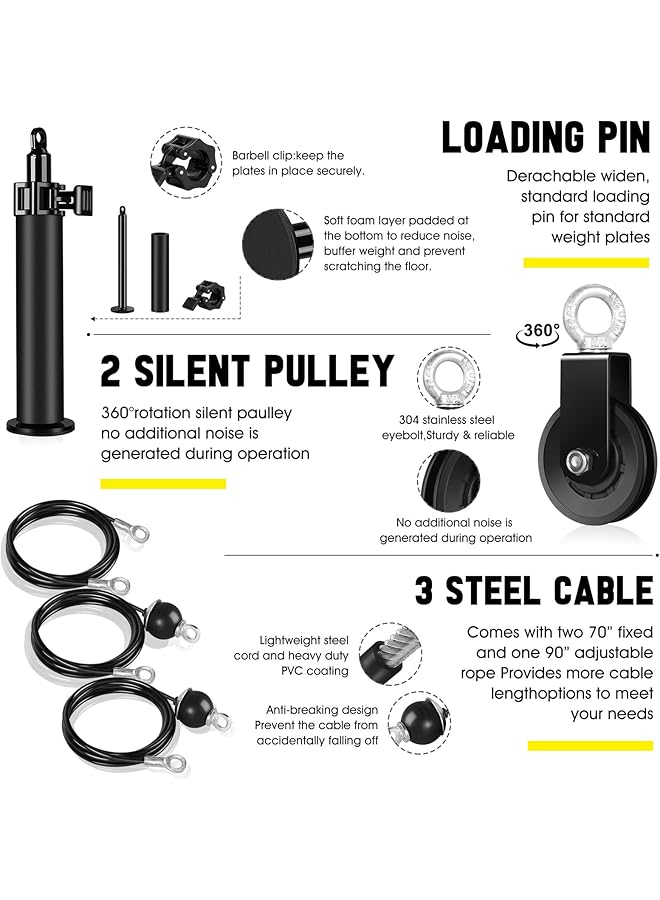 LOADING PIN

Derachable widen, standard loading pin for standard weight plates

Barbell clip:keep the plates in place securely.

Soft foam layer padded at the bottom to reduce noise, buffer weight and prevent scratching the floor.

2 SILENT PULLEY

360°rotation silent paulley no additional noise is generated during operation

360°

304 stainless steel eyebolt,Sturdy & reliable

No additional noise is generated during operation

3 STEEL CABLE

Comes with two 70" fixed and one 90" adjustable rope Provides more cable lengthoptions to meet your needs

Lightweight steel cord and heavy duty PVC coating

Anti-breaking design Prevent the cable from accidentally falling off