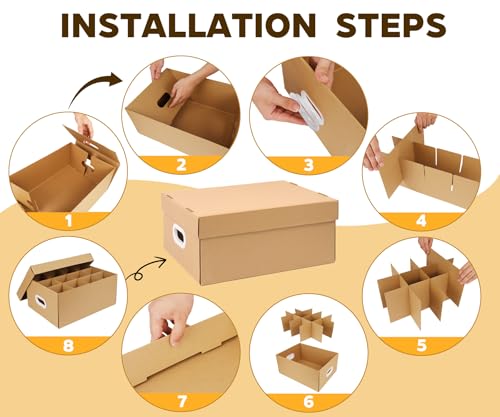 INSTALLATION STEPS

2

3

1

4

8

5

7

6