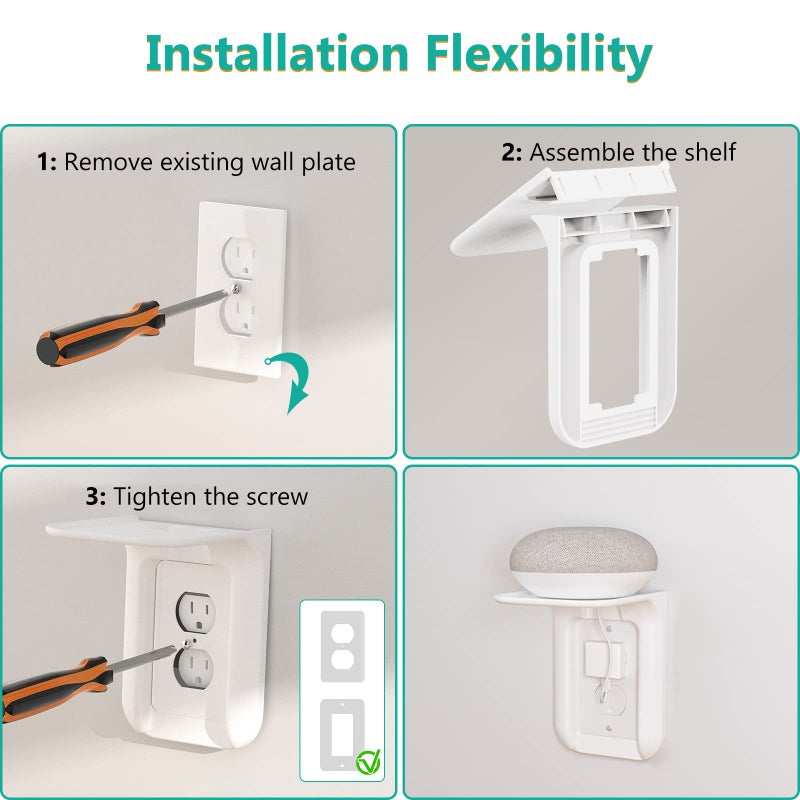 Installation Flexibility

1: Remove existing wall plate

2: Assemble the shelf

3: Tighten the screw