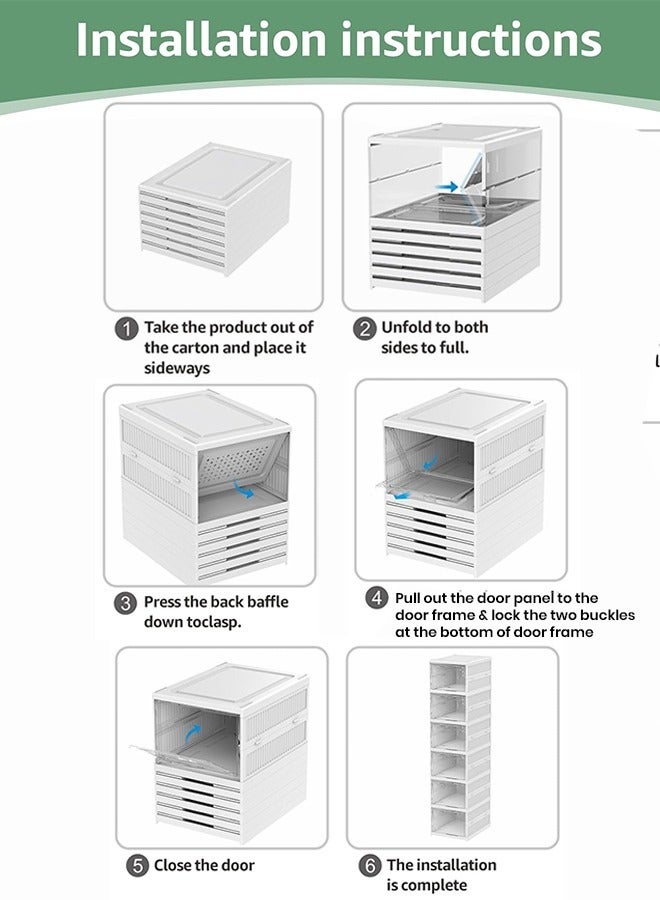 Installation instructions

1 Take the product out of the carton and place it sideways

2 Unfold to both sides to full.

3 Press the back baffle down toclasp.

4 Pull out the door panel to the door frame & lock the two buckles at the bottom of door frame

5 Close the door

6 The installation is complete