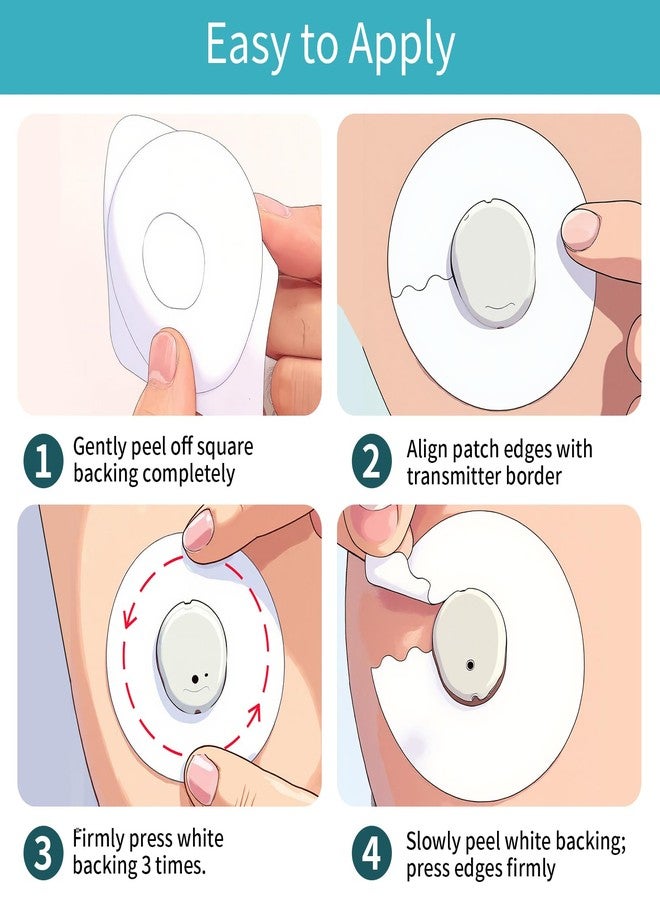 Easy to Apply

1 Gently peel off square backing completely

2 Align patch edges with transmitter border

3 Firmly press white backing 3 times.

4 Slowly peel white backing; press edges firmly