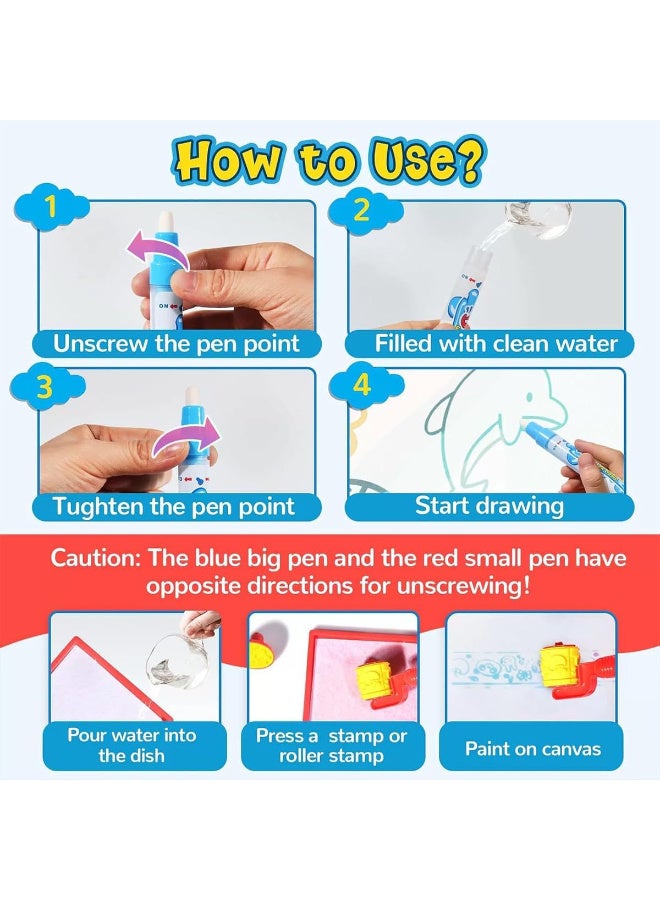 How to Use?

1
Unscrew the pen point

2
Filled with clean water

3
Tughten the pen point

4
Start drawing

Caution: The blue big pen and the red small pen have opposite directions for unscrewing!

Pour water into the dish

Press a stamp or roller stamp

Paint on canvas