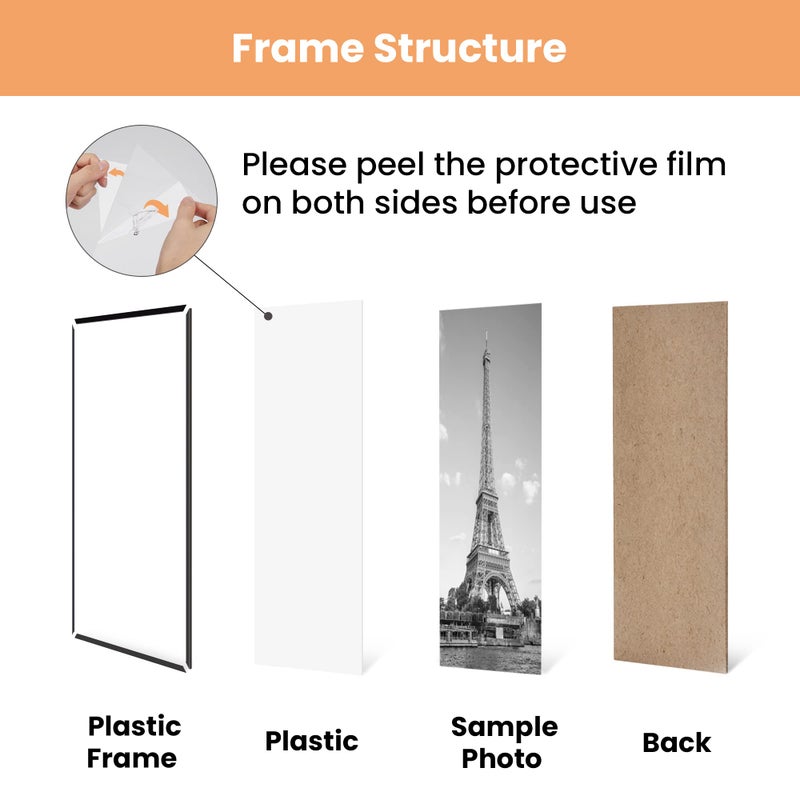 Frame Structure

Please peel the protective film on both sides before use

Plastic Frame

Plastic

Sample Photo

Back