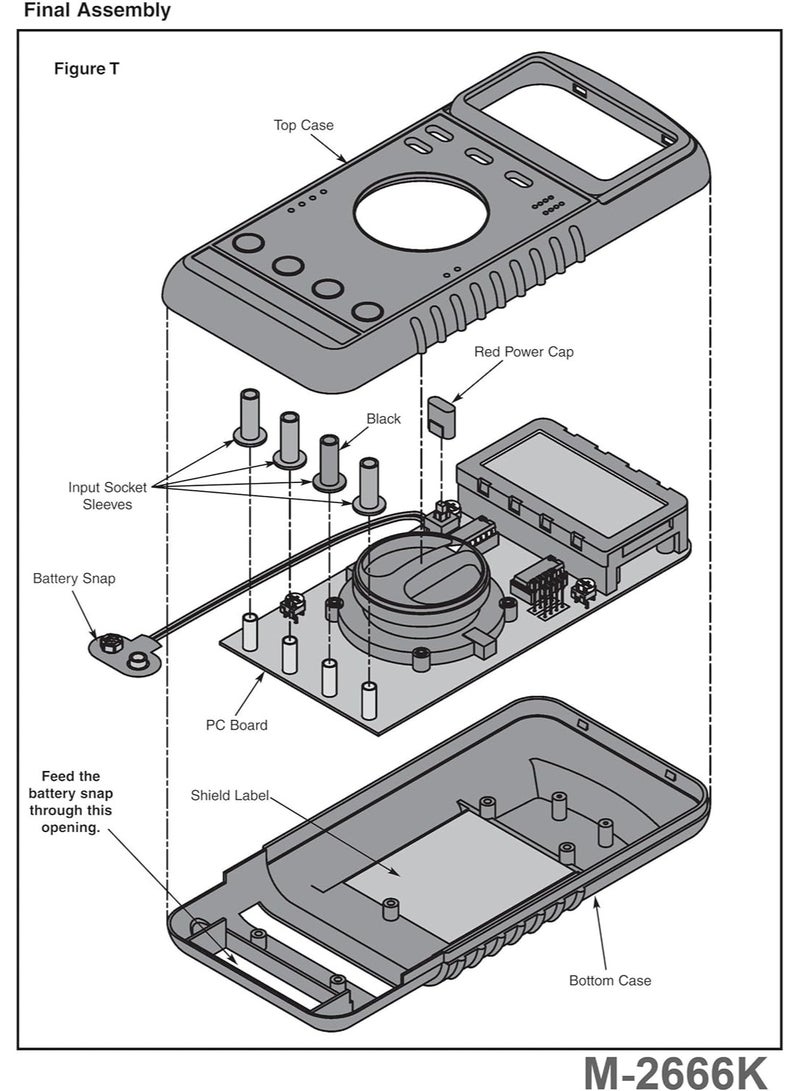 Final Assembly

Figure T

Top Case

Red Power Cap

Black

Input Socket Sleeves

Battery Snap

PC Board

Feed the battery snap through this opening.

Shield Label

Bottom Case

M-2666K