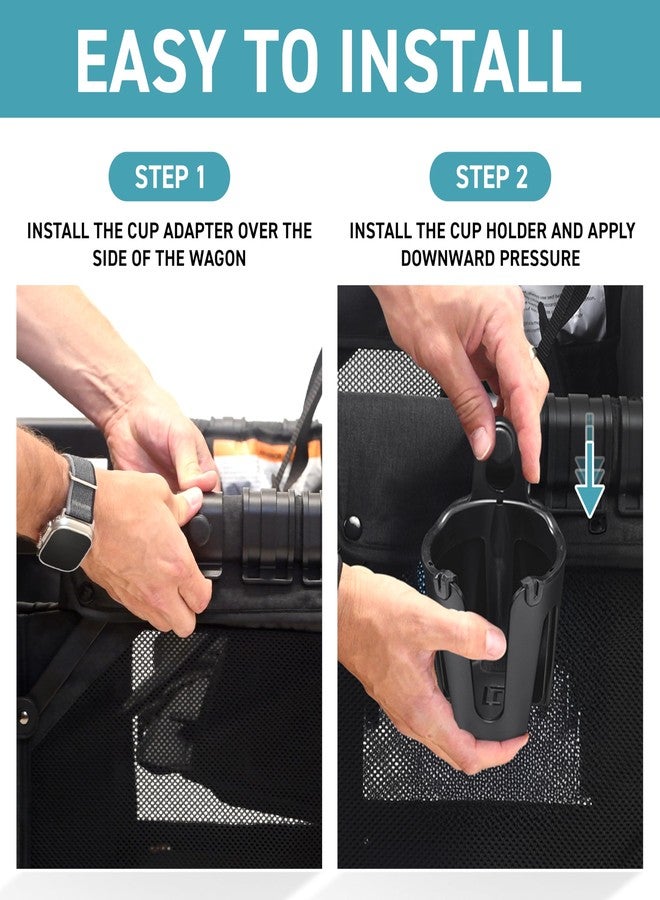 EASY TO INSTALL

STEP 1

INSTALL THE CUP ADAPTER OVER THE SIDE OF THE WAGON

STEP 2

INSTALL THE CUP HOLDER AND APPLY DOWNWARD PRESSURE