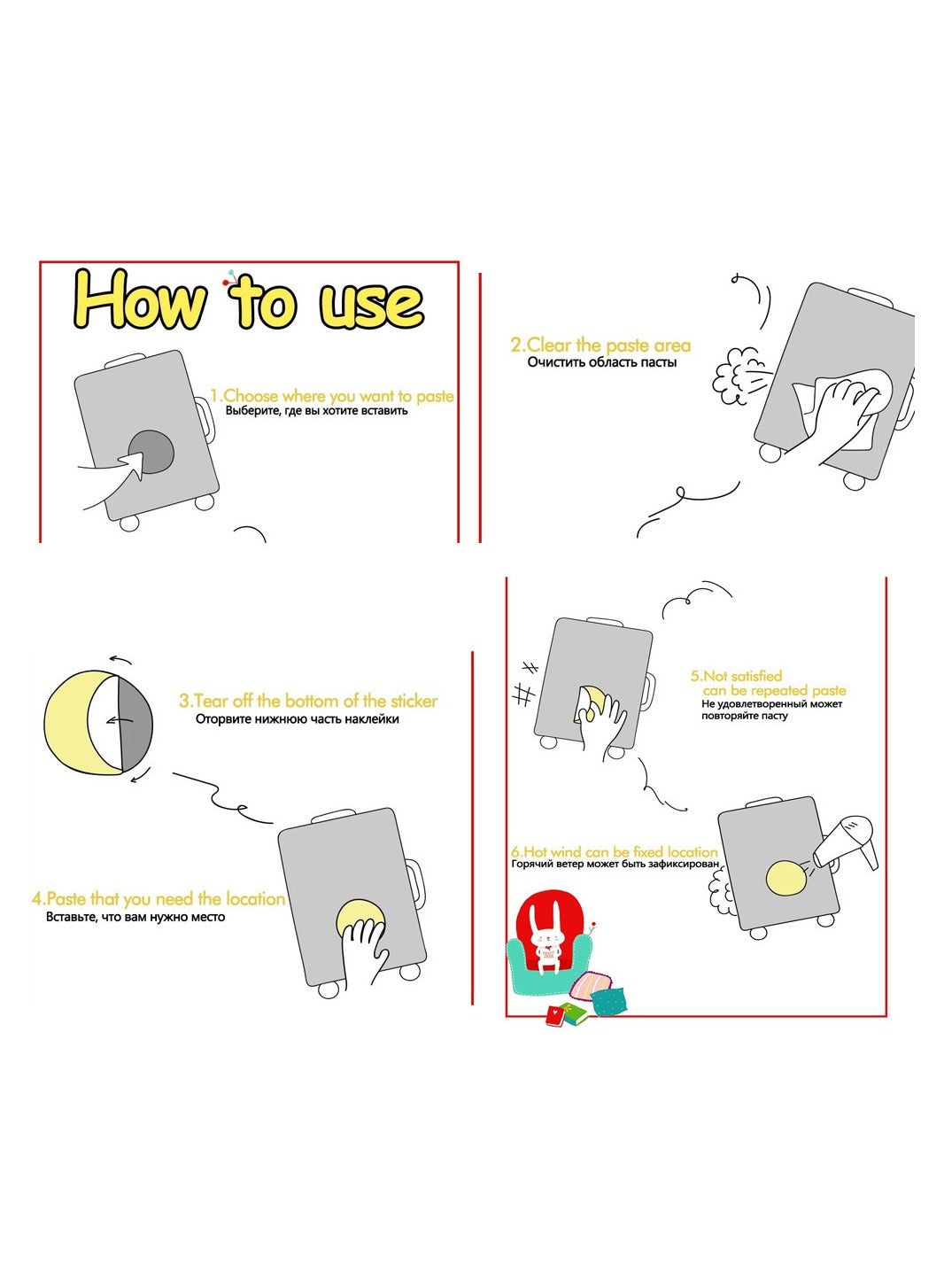 How to use

1.Choose where you want to paste
Выберите, где вы хотите вставить

2.Clear the paste area
Очистить область пасты

3.Tear off the bottom of the sticker
Оторвите нижнюю часть наклейки

4.Paste that you need the location
Вставьте, что вам нужно место

5.Not satisfied can be repeated paste
Не удовлетворенный может повторяйте пасту

6.Hot wind can be fixed location
Горячий ветер может быть зафиксирован